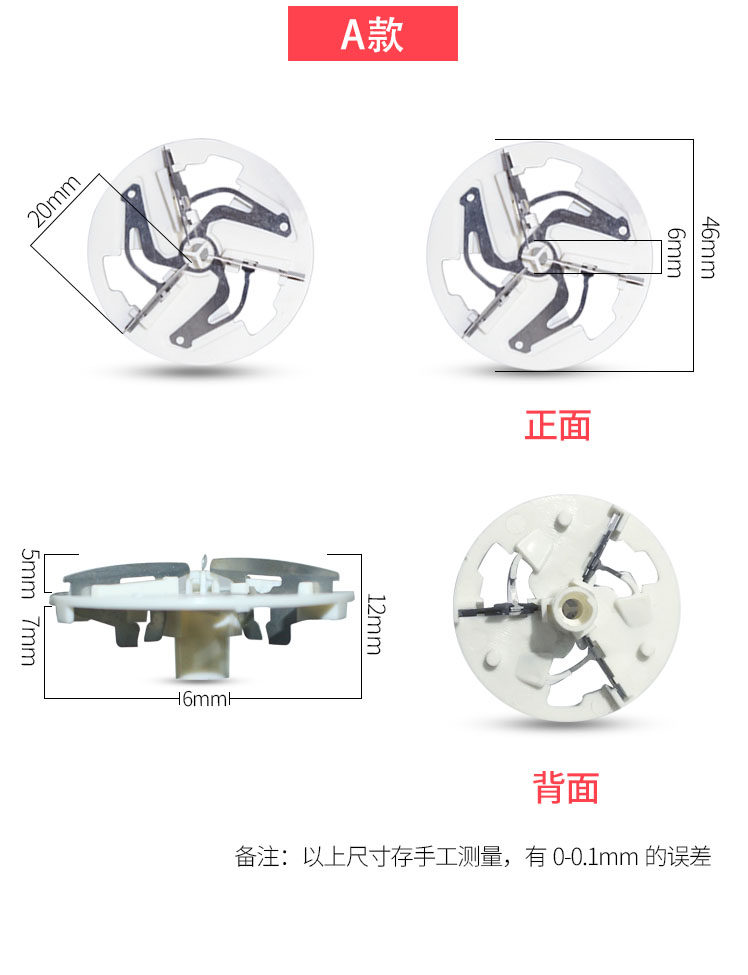 A款

20mm

6mm

46mm

正面

5mm

7mm

12mm

6mm

背面

备注：以上尺寸存手工测量，有 0-0.1mm 的误差