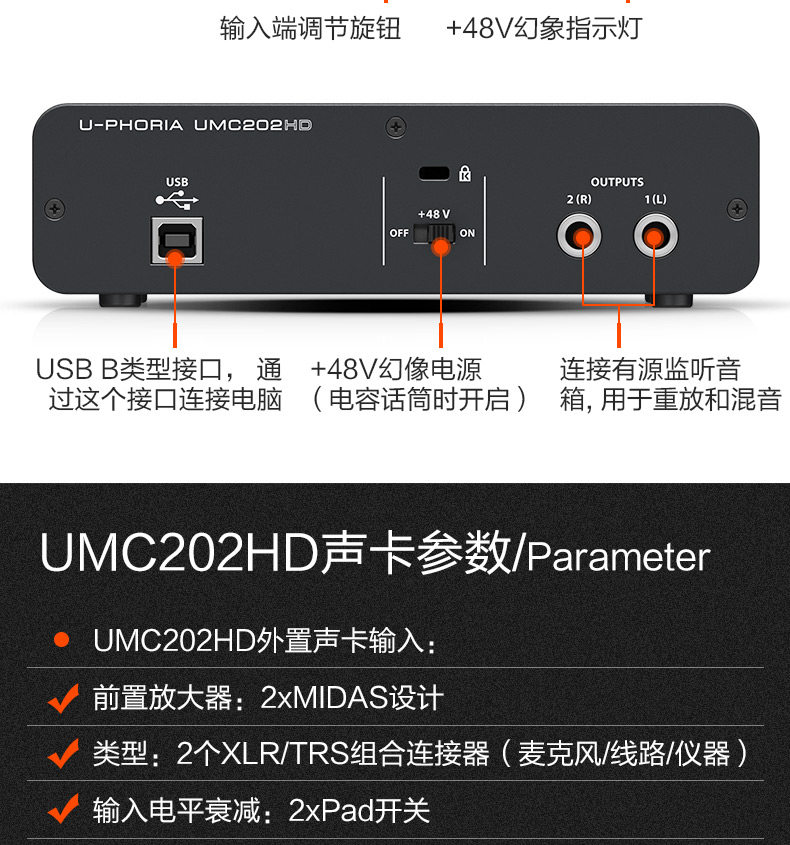 输入端调节旋钮　+48V幻象指示灯

U-PHORIA UMC202HD

USB

+48 V
OFF ON

OUTPUTS
2 (R) 1 (L)

USB B类型接口， 通过这个接口连接电脑

+48V幻像电源（电容话筒时开启）

连接有源监听音箱, 用于重放和混音

UMC202HD声卡参数/Parameter

UMC202HD外置声卡输入：

前置放大器：2xMIDAS设计

类型：2个XLR/TRS组合连接器（麦克风/线路/仪器）

输入电平衰减：2xPad开关