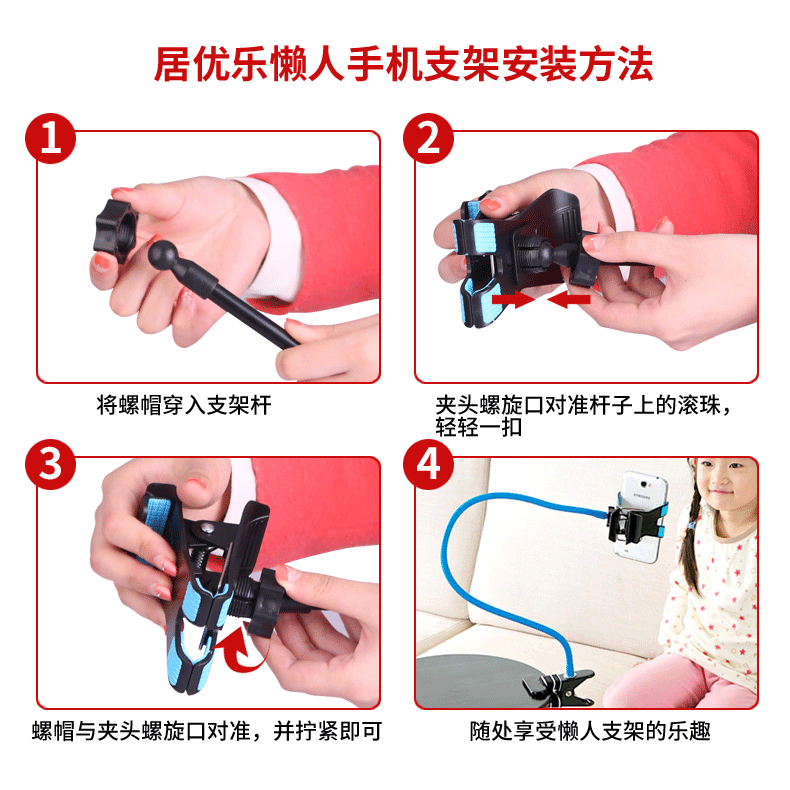 居优乐懒人手机支架安装方法

1

将螺帽穿入支架杆

2

夹头螺旋口对准杆子上的滚珠，轻轻一扣

3

螺帽与夹头螺旋口对准，并拧紧即可

4

SAMSUNG

随处享受懒人支架的乐趣