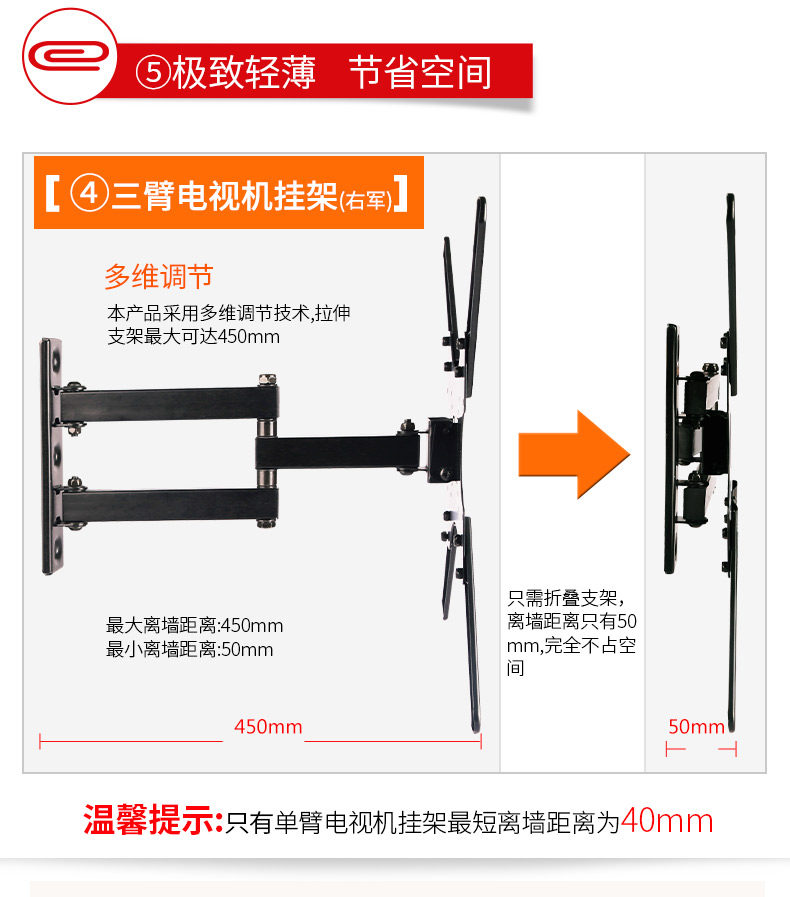 ⑤极致轻薄 节省空间

【④三臂电视机挂架(右军)】

多维调节

本产品采用多维调节技术,拉伸支架最大可达450mm

最大离墙距离:450mm
最小离墙距离:50mm

450mm

只需折叠支架,离墙距离只有50mm,完全不占空间

50mm

温馨提示:只有单臂电视机挂架最短离墙距离为40mm