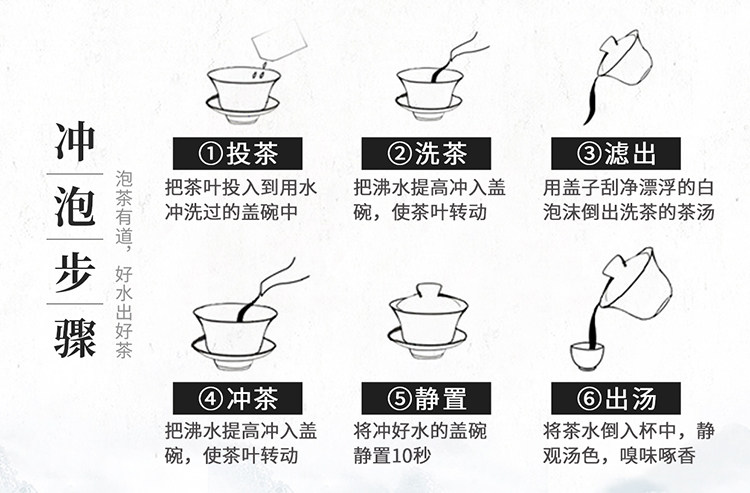 冲泡步骤

泡茶有道，好水出好茶

①投茶
把茶叶投入到用水冲洗过的盖碗中

②洗茶
把沸水提高冲入盖碗，使茶叶转动

③滤出
用盖子刮净漂浮的白泡沫倒出洗茶的茶汤

④冲茶
把沸水提高冲入盖碗，使茶叶转动

⑤静置
将冲好水的盖碗静置10秒

⑥出汤
将茶水倒入杯中，静观汤色，嗅味啄香