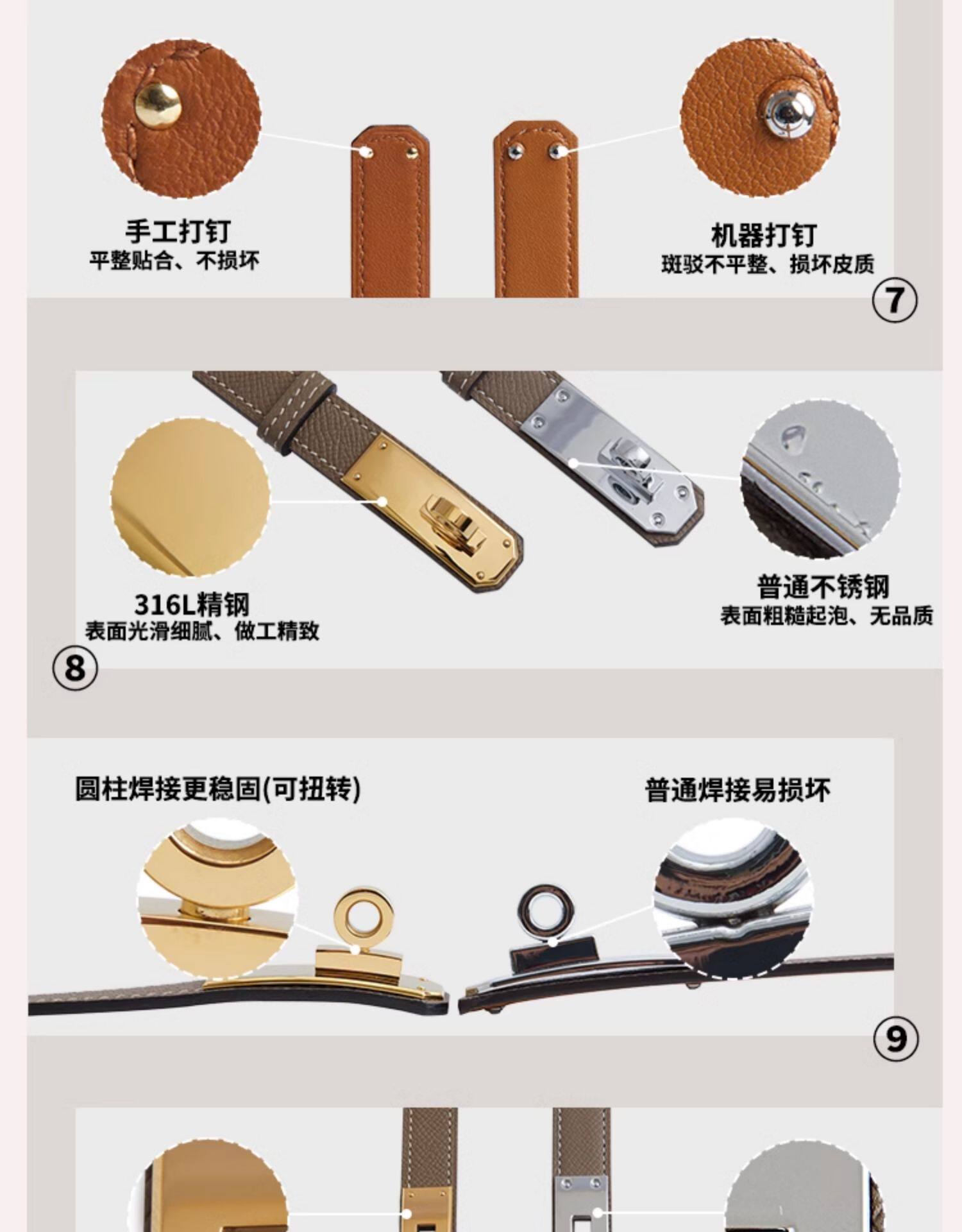 手工打钉
平整贴合、不损坏

机器打钉
斑驳不平整、损坏皮质

⑦

316L精钢
表面光滑细腻、做工精致

普通不锈钢
表面粗糙起泡、无品质

⑧

圆柱焊接更稳固(可扭转)

普通焊接易损坏

⑨