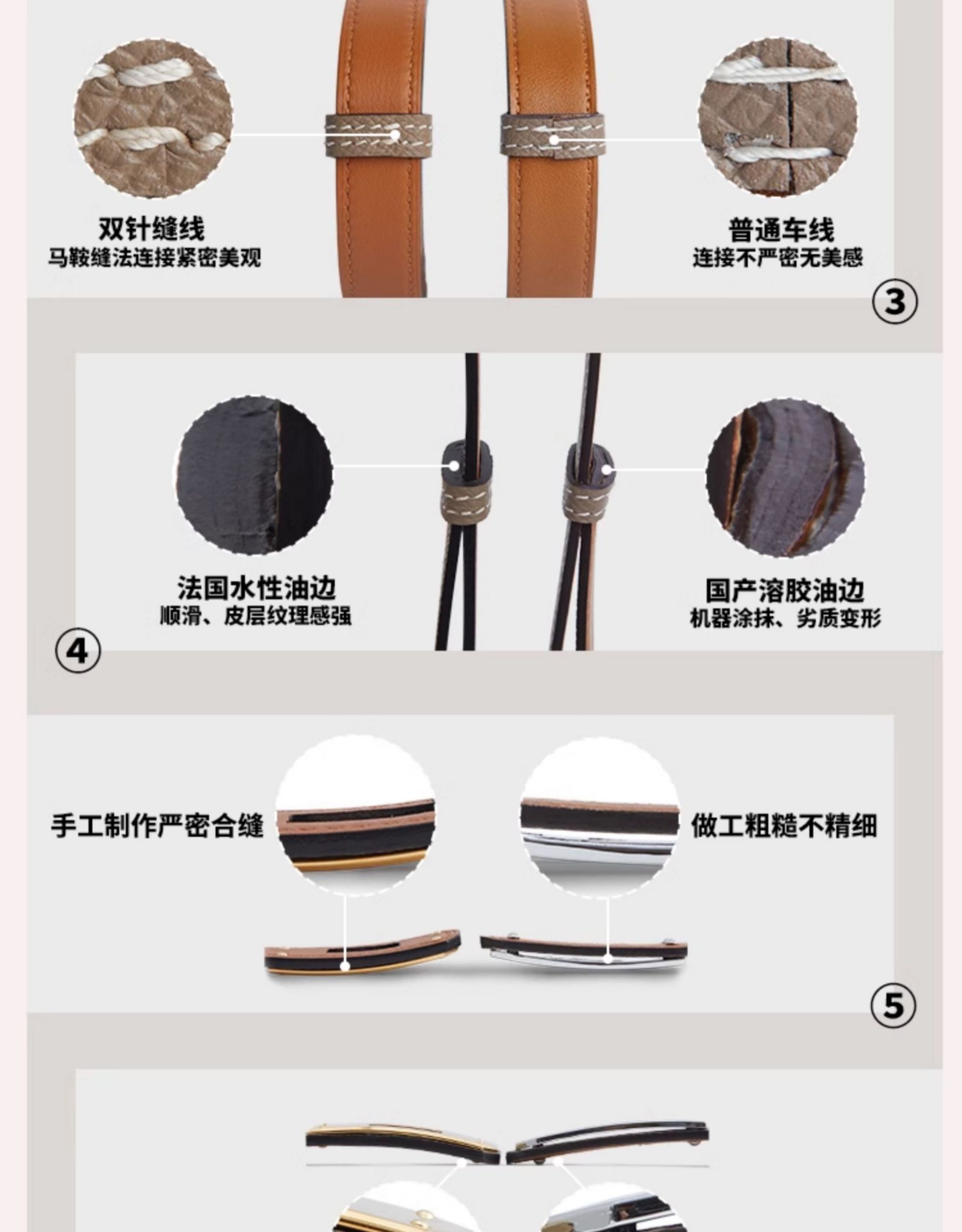 双针缝线
马鞍缝法连接紧密美观

普通车线
连接不严密无美感

3

法国水性油边
顺滑、皮层纹理感强

国产溶胶油边
机器涂抹、劣质变形

4

手工制作严密合缝

做工粗糙不精细

5