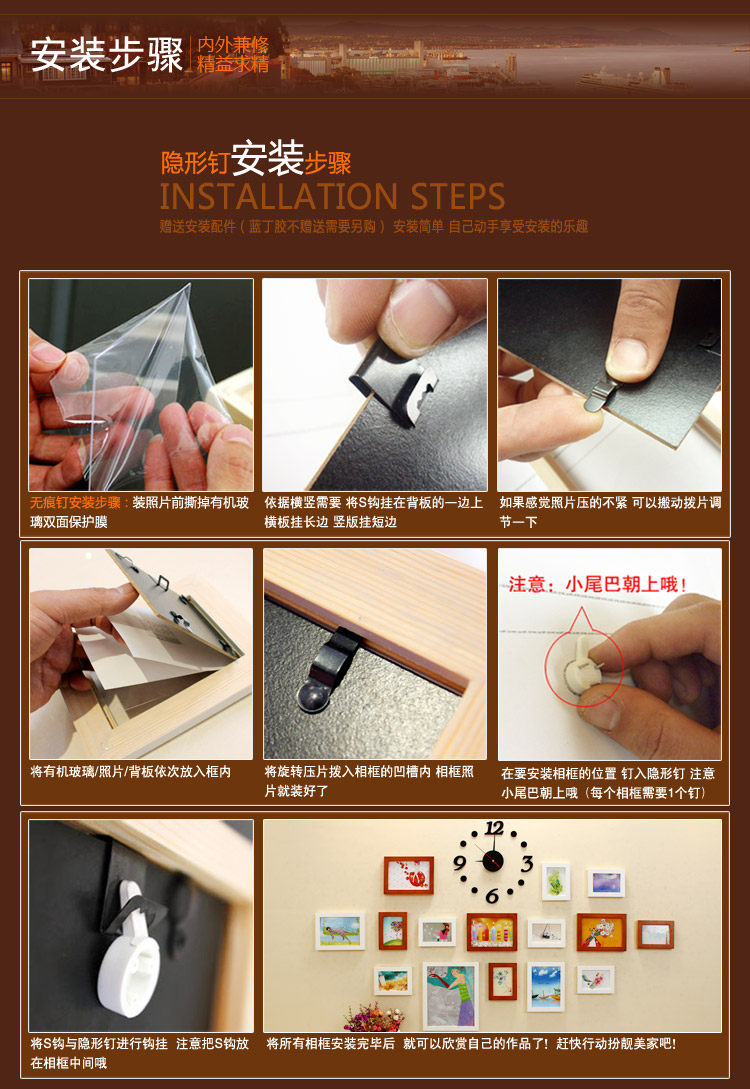 安装步骤 内外兼修 精益求精

隐形钉安装步骤
INSTALLATION STEPS
赠送安装配件（蓝丁胶不赠送需要另购） 安装简单 自己动手享受安装的乐趣

无痕钉安装步骤：装照片前撕掉有机玻璃双面保护膜

依据横竖需要 将S钩挂在背板的一边上 横板挂长边 竖版挂短边

如果感觉照片压的不紧 可以搬动拨片调节一下

将有机玻璃/照片/背板依次放入框内

将旋转压片拨入相框的凹槽内 相框照片就装好了

注意：小尾巴朝上哦！

在要安装相框的位置 钉入隐形钉 注意小尾巴朝上哦（每个相框需要1个钉）

将S钩与隐形钉进行钩挂 注意把S钩放在相框中间哦

12 9 3 6

将所有相框安装完毕后 就可以欣赏自己的作品了！赶快行动扮靓美家吧！