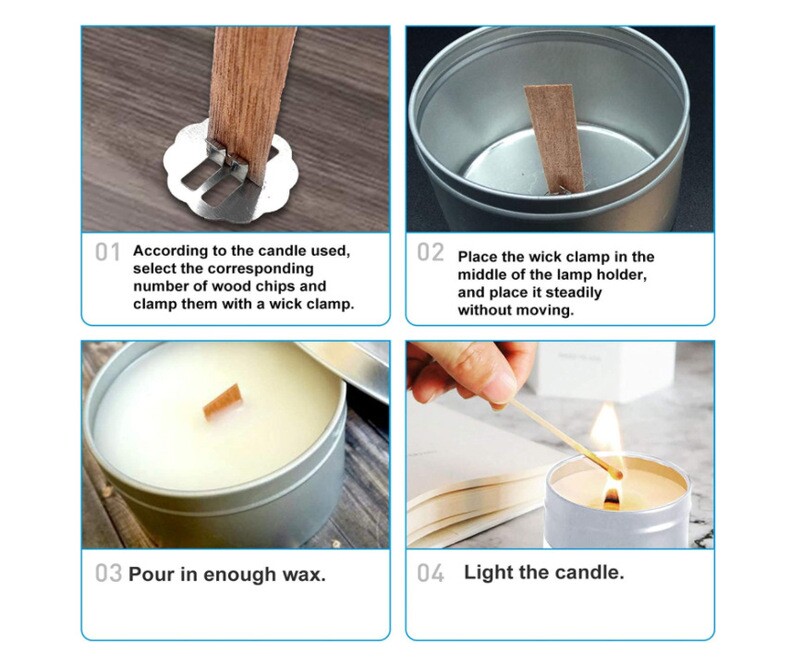 01 According to the candle used, select the corresponding number of wood chips and clamp them with a wick clamp.

02 Place the wick clamp in the middle of the lamp holder, and place it steadily without moving.

03 Pour in enough wax.

04 Light the candle.