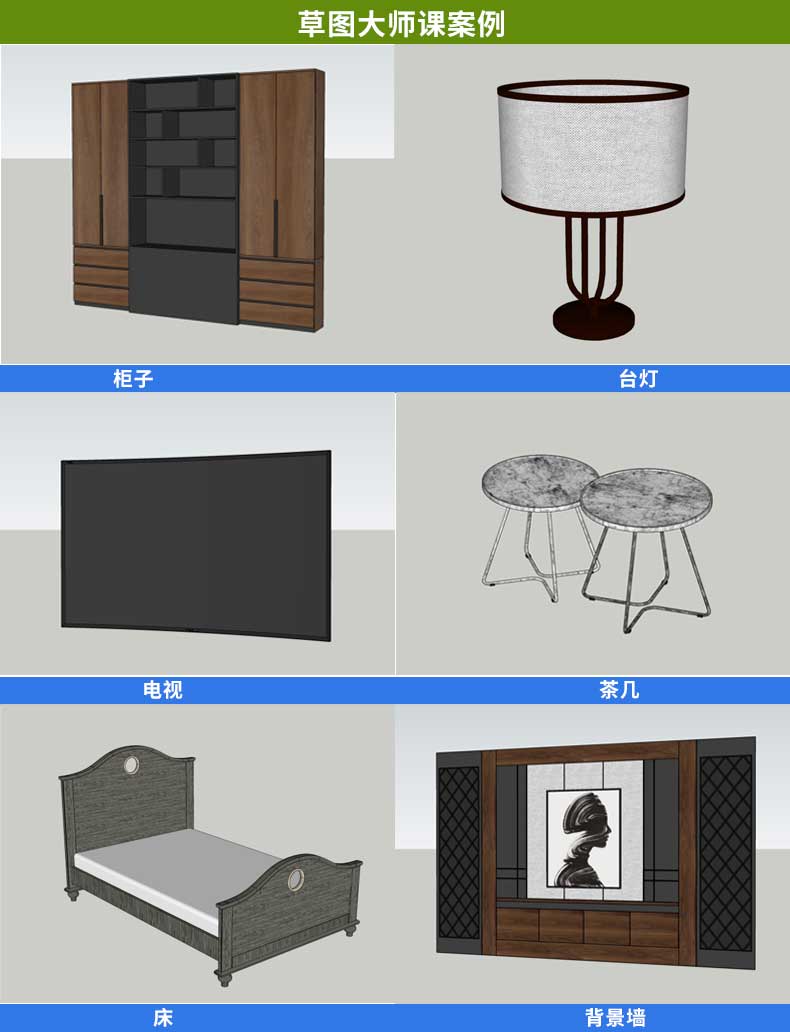 草图大师课案例

柜子

台灯

电视

茶几

床

背景墙