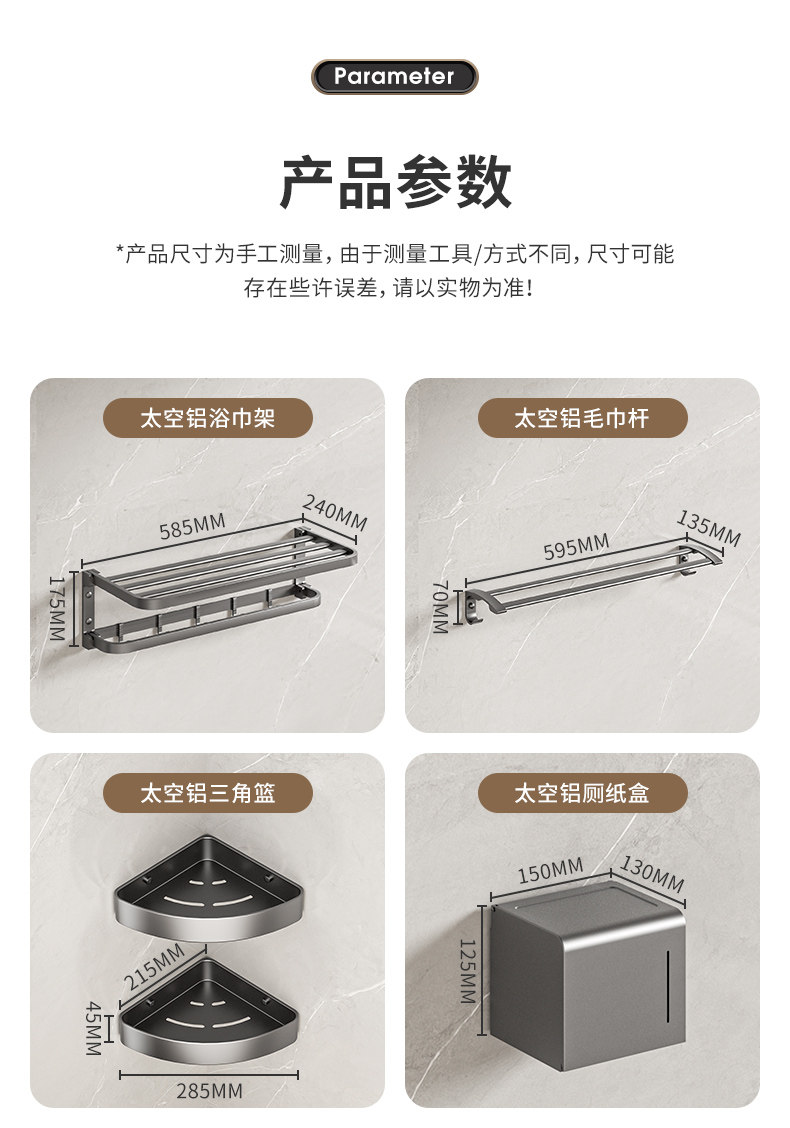 Parameter

产品参数

*产品尺寸为手工测量，由于测量工具/方式不同，尺寸可能存在些许误差，请以实物为准！

太空铝浴巾架

585MM
240MM
175MM

太空铝毛巾杆

595MM
135MM
70MM

太空铝三角篮

215MM
45MM
285MM

太空铝厕纸盒

150MM
130MM
125MM