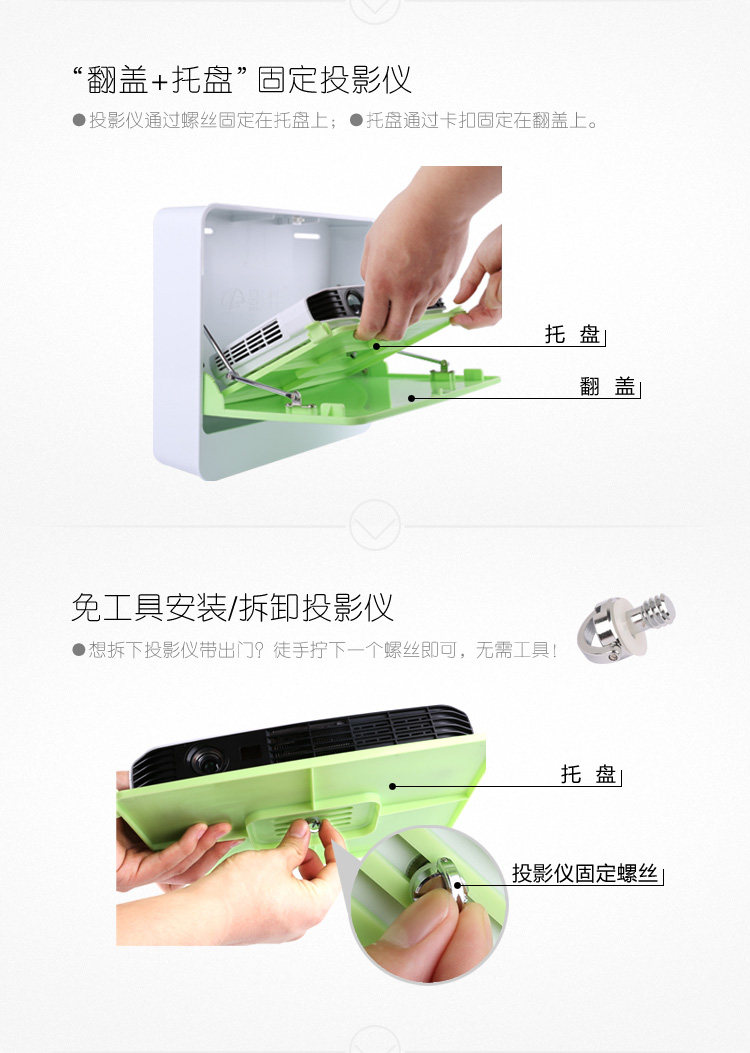 “翻盖+托盘”固定投影仪

●投影仪通过螺丝固定在托盘上；●托盘通过卡扣固定在翻盖上。

托 盘

翻 盖

免工具安装/拆卸投影仪

●想拆下投影仪带出门？徒手拧下一个螺丝即可，无需工具！

托 盘

投影仪固定螺丝