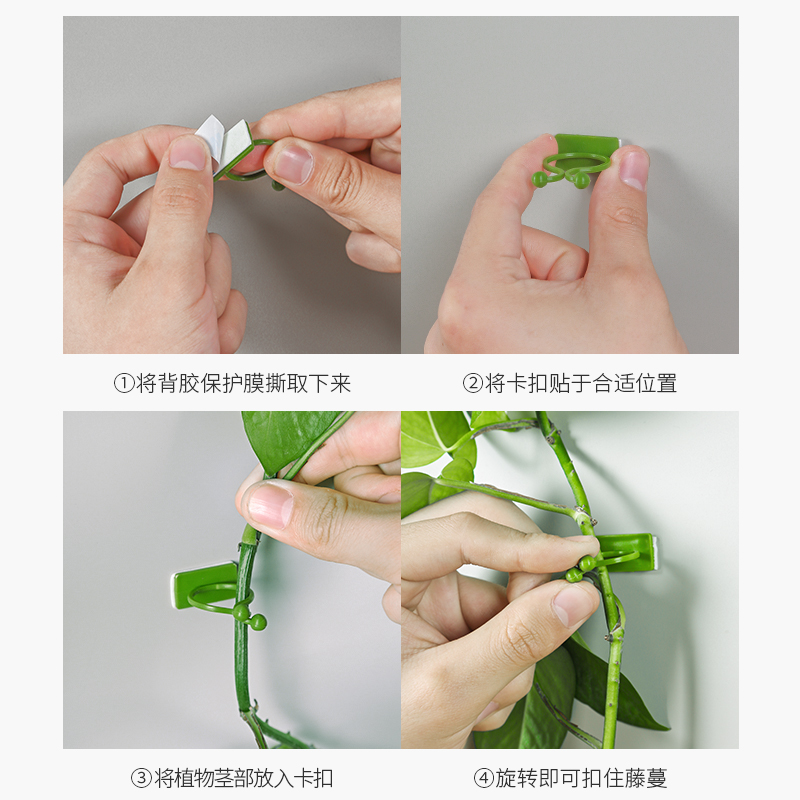 ①将背胶保护膜撕取下来

②将卡扣贴于合适位置

③将植物茎部放入卡扣

④旋转即可扣住藤蔓