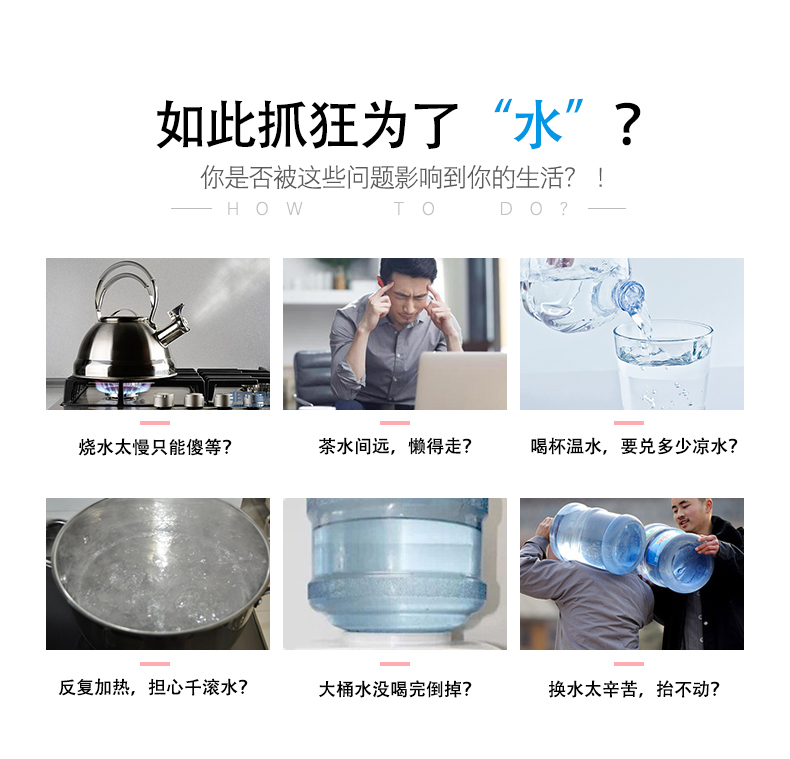 如此抓狂为了“水”？

你是否被这些问题影响到你的生活？！

HOW TO DO?

烧水太慢只能傻等？

茶水间远，懒得走？

喝杯温水，要兑多少凉水？

反复加热，担心千滚水？

大桶水没喝完倒掉？

换水太辛苦，抬不动？