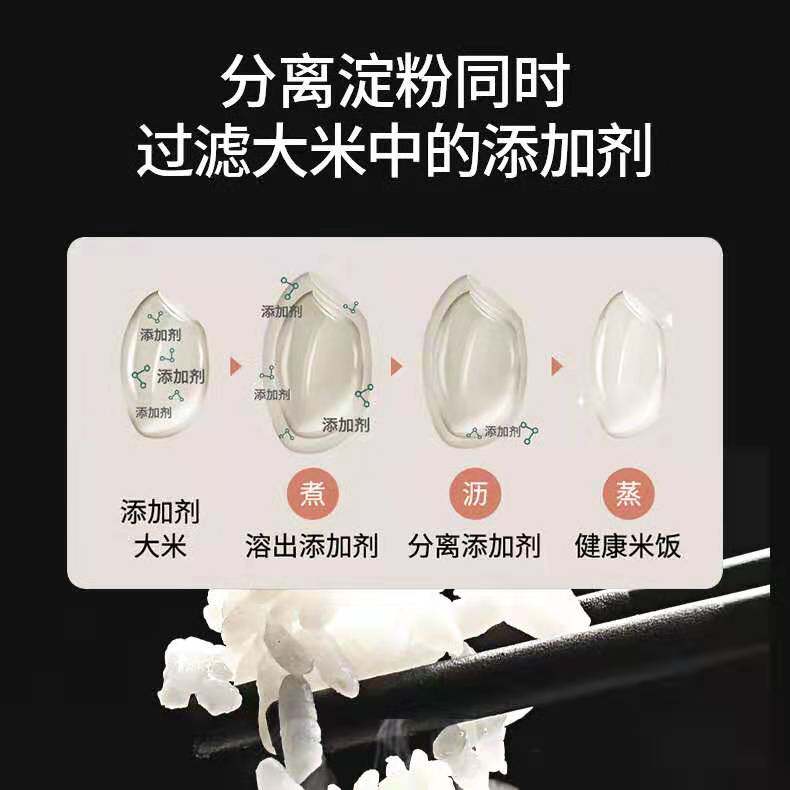 分离淀粉同时
过滤大米中的添加剂

添加剂
添加剂
添加剂

添加剂
添加剂
添加剂

添加剂

添加剂
大米

煮
溶出添加剂

沥
分离添加剂

蒸
健康米饭