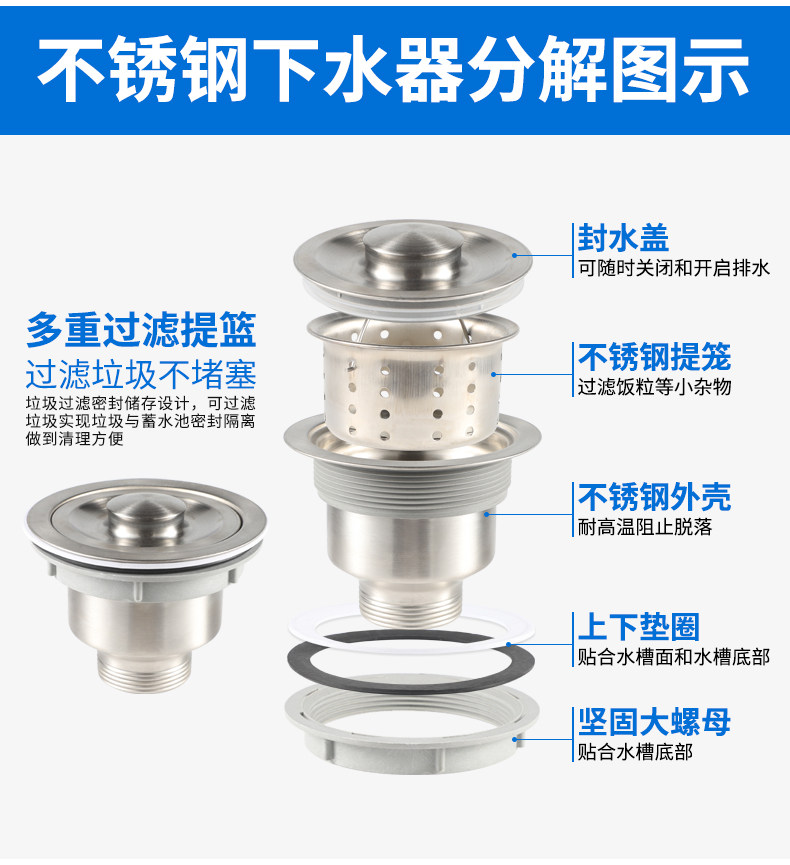 不锈钢下水器分解图示

多重过滤提篮
过滤垃圾不堵塞
垃圾过滤密封储存设计，可过滤垃圾实现垃圾与蓄水池密封隔离做到清理方便

封水盖
可随时关闭和开启排水

不锈钢提笼
过滤饭粒等小杂物

不锈钢外壳
耐高温阻止脱落

上下垫圈
贴合水槽面和水槽底部

坚固大螺母
贴合水槽底部