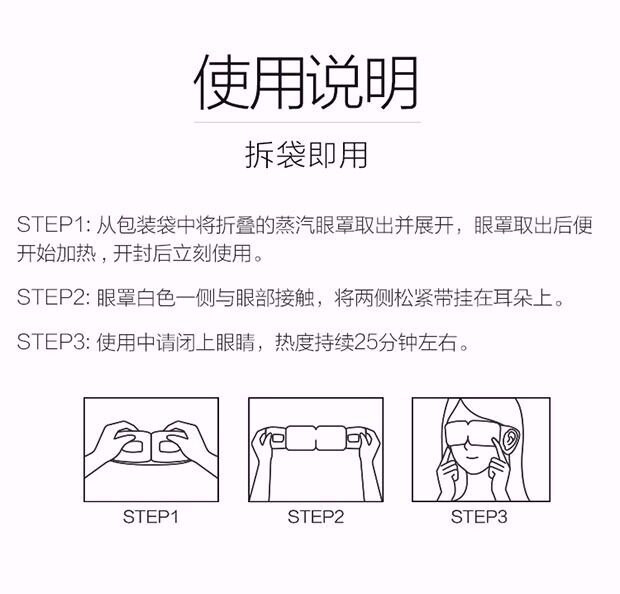 使用说明

拆袋即用

STEP1: 从包装袋中将折叠的蒸汽眼罩取出并展开，眼罩取出后便开始加热，开封后立刻使用。

STEP2: 眼罩白色一侧与眼部接触，将两侧松紧带挂在耳朵上。

STEP3: 使用中请闭上眼睛，热度持续25分钟左右。

STEP1

STEP2

STEP3