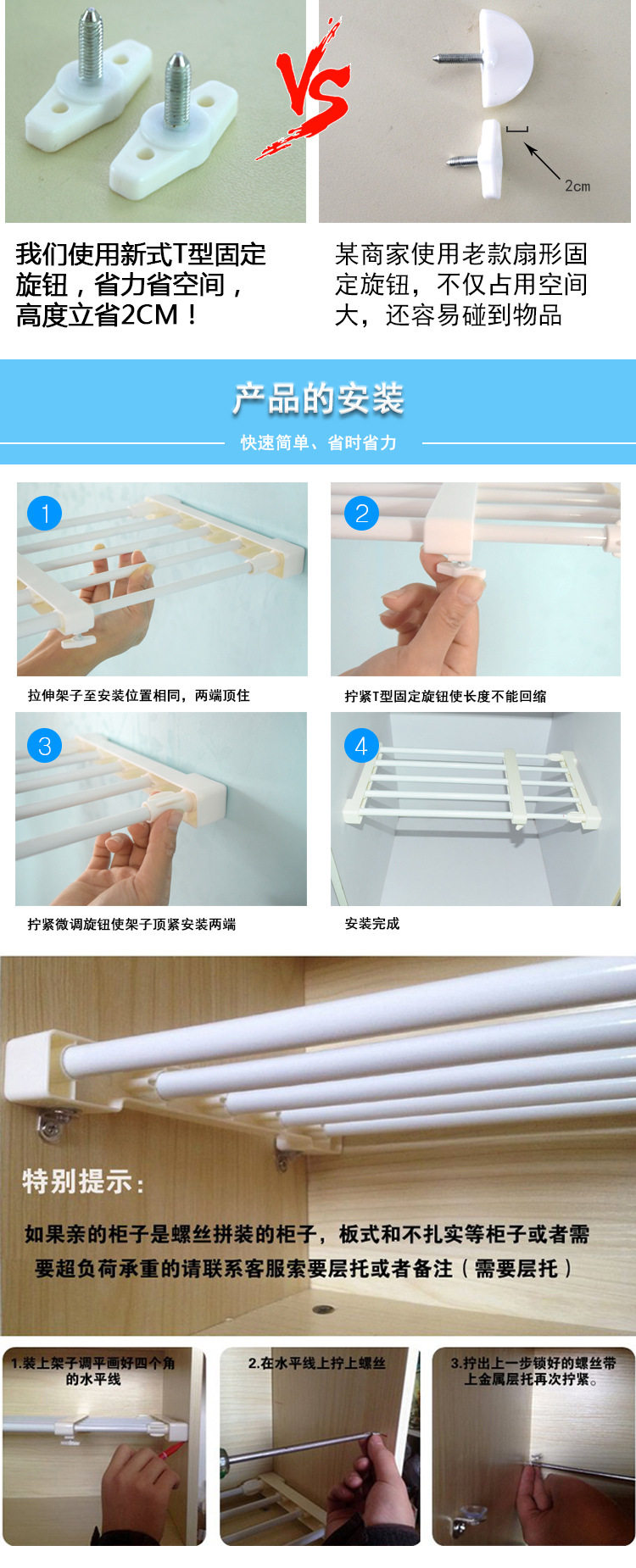 VS

2cm

我们使用新式T型固定旋钮，省力省空间，高度立省2CM！

某商家使用老款扇形固定旋钮，不仅占用空间大，还容易碰到物品

产品的安装

快速简单、省时省力

1

拉伸架子至安装位置相同，两端顶住

2

拧紧T型固定旋钮使长度不能回缩

3

拧紧微调旋钮使架子顶紧安装两端

4

安装完成

特别提示：

如果亲的柜子是螺丝拼装的柜子，板式和不扎实等柜子或者需要超负荷承重的请联系客服索要层托或者备注（需要层托）

1.装上架子调平画好四个角的水平线

2.在水平线上拧上螺丝

3.拧出上一步锁好的螺丝带上金属层托再次拧紧。