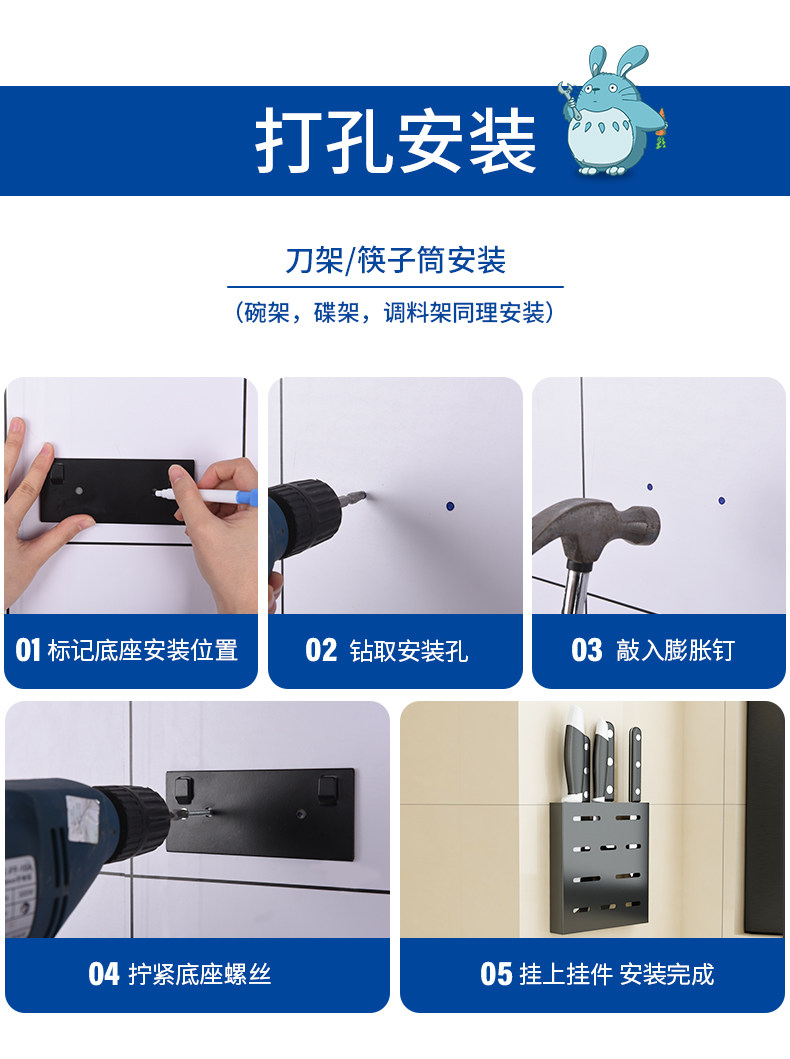 打孔安装

刀架/筷子筒安装

（碗架，碟架，调料架同理安装）

01 标记底座安装位置

02 钻取安装孔

03 敲入膨胀钉

04 拧紧底座螺丝

05 挂上挂件 安装完成