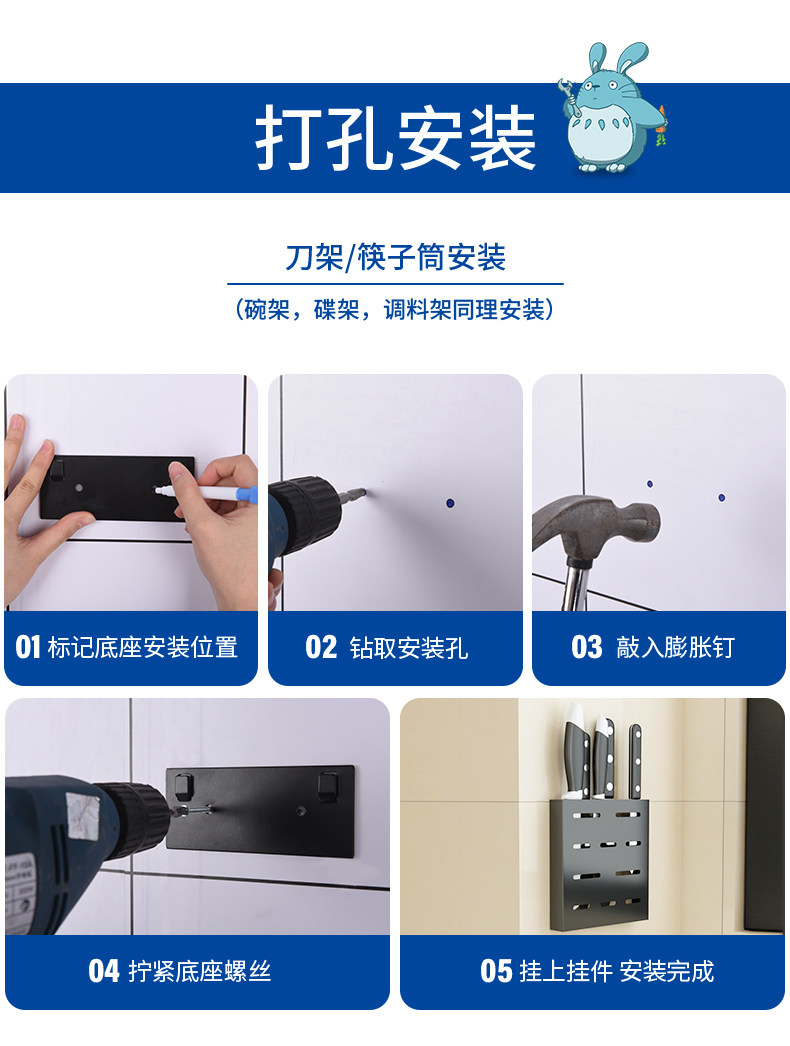 打孔安装

刀架/筷子筒安装

（碗架，碟架，调料架同理安装）

01 标记底座安装位置

02 钻取安装孔

03 敲入膨胀钉

04 拧紧底座螺丝

05 挂上挂件 安装完成