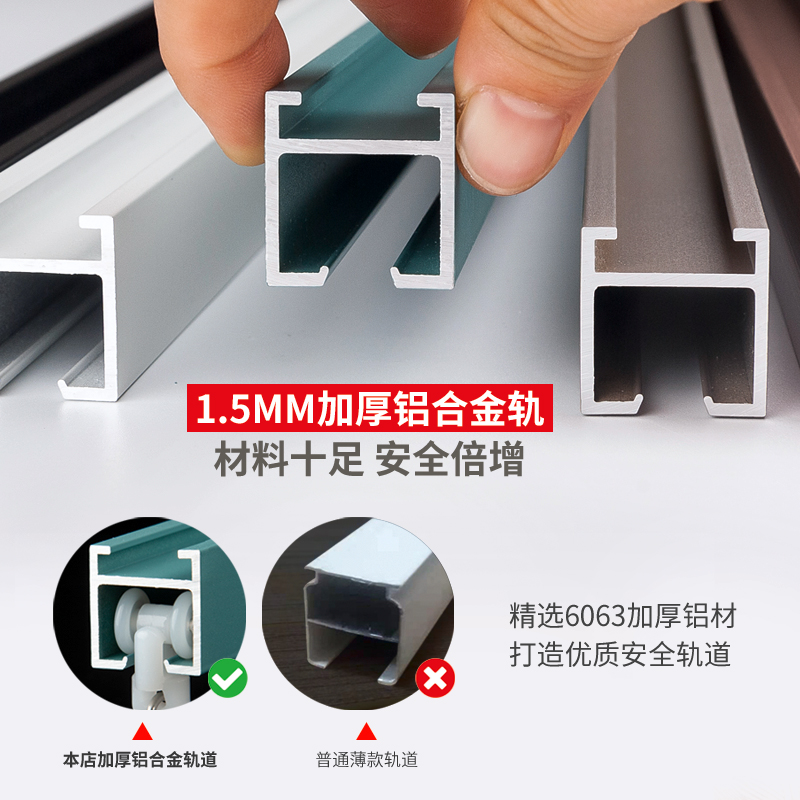 1.5MM加厚铝合金轨
材料十足 安全倍增

精选6063加厚铝材
打造优质安全轨道

本店加厚铝合金轨道

普通薄款轨道