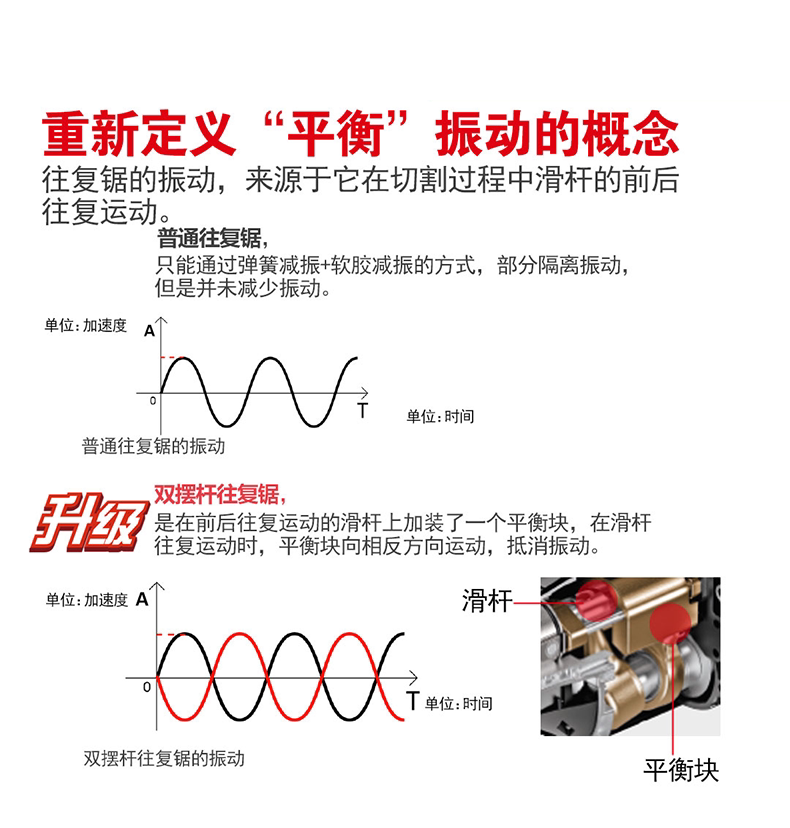 重新定义“平衡”振动的概念

往复锯的振动，来源于它在切割过程中滑杆的前后往复运动。

普通往复锯，
只能通过弹簧减振+软胶减振的方式，部分隔离振动，但是并未减少振动。

单位：加速度
A
0
T
单位：时间
普通往复锯的振动

升级
双摆杆往复锯，
是在前后往复运动的滑杆上加装了一个平衡块，在滑杆往复运动时，平衡块向相反方向运动，抵消振动。

单位：加速度
A
0
T
单位：时间
双摆杆往复锯的振动

滑杆
平衡块