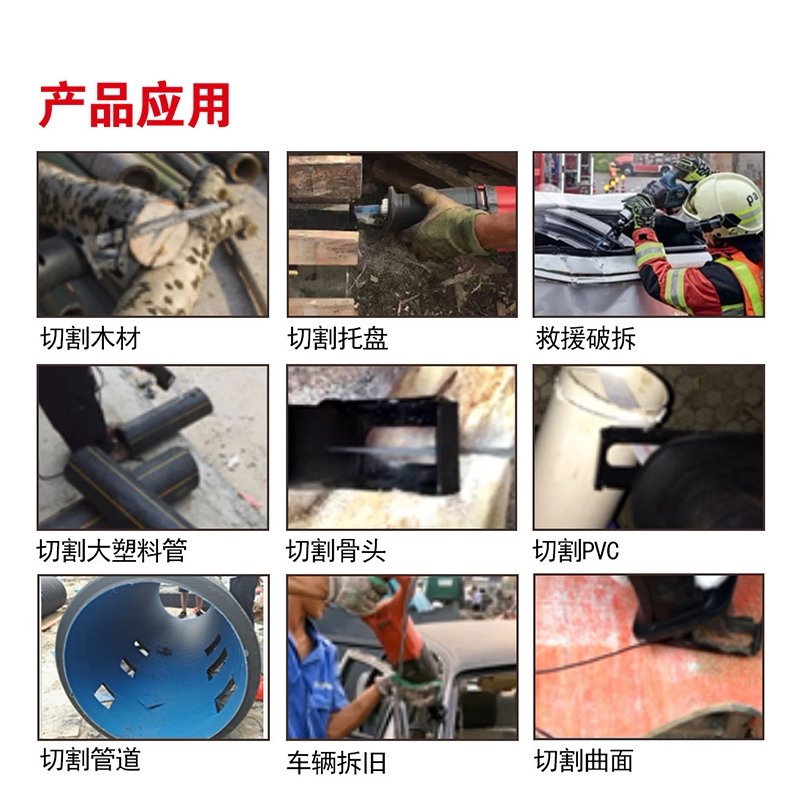 产品应用

切割木材

切割托盘

救援破拆

切割大塑料管

切割骨头

切割PVC

切割管道

车辆拆旧

切割曲面