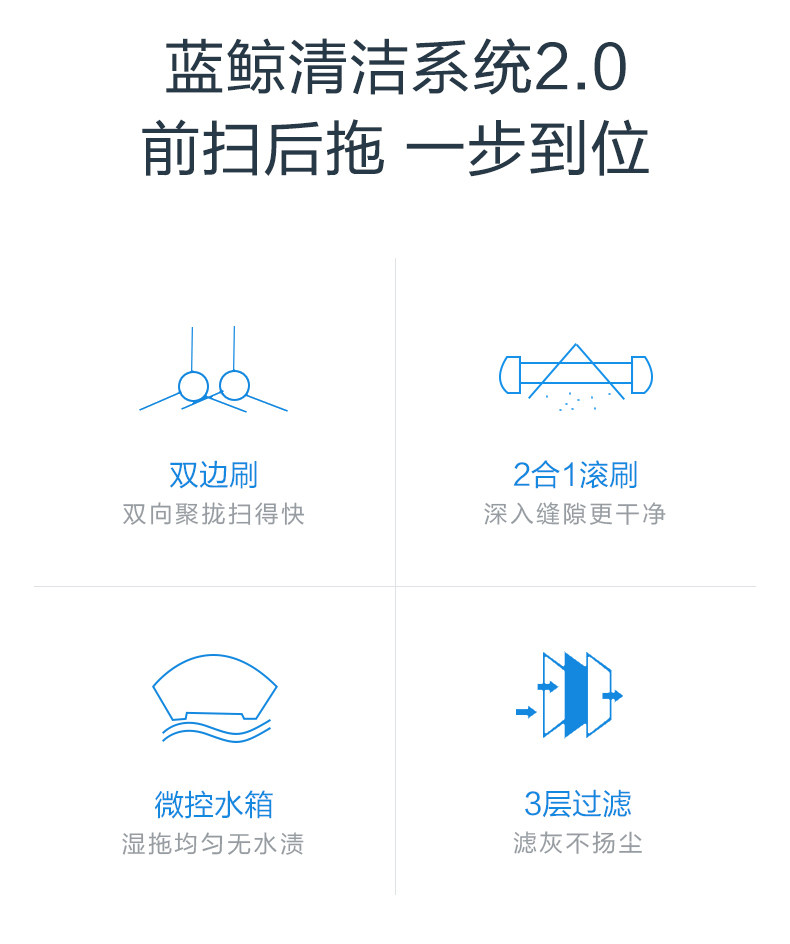 蓝鲸清洁系统2.0
前扫后拖 一步到位

双边刷
双向聚拢扫得快

2合1滚刷
深入缝隙更干净

微控水箱
湿拖均匀无水渍

3层过滤
滤灰不扬尘