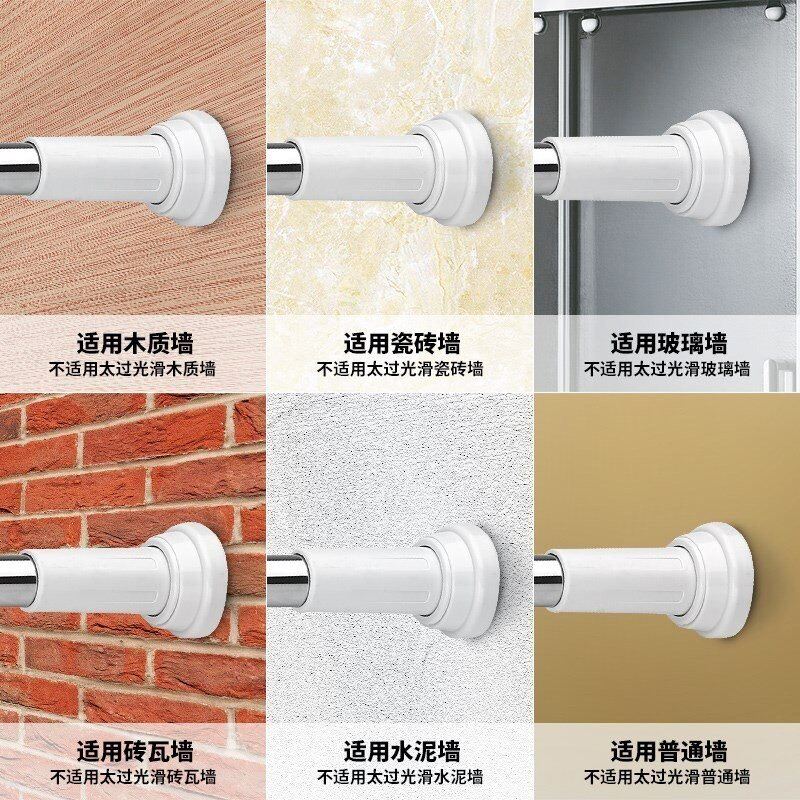 适用木质墙
不适用太过光滑木质墙

适用瓷砖墙
不适用太过光滑瓷砖墙

适用玻璃墙
不适用太过光滑玻璃墙

适用砖瓦墙
不适用太过光滑砖瓦墙

适用水泥墙
不适用太过光滑水泥墙

适用普通墙
不适用太过光滑普通墙