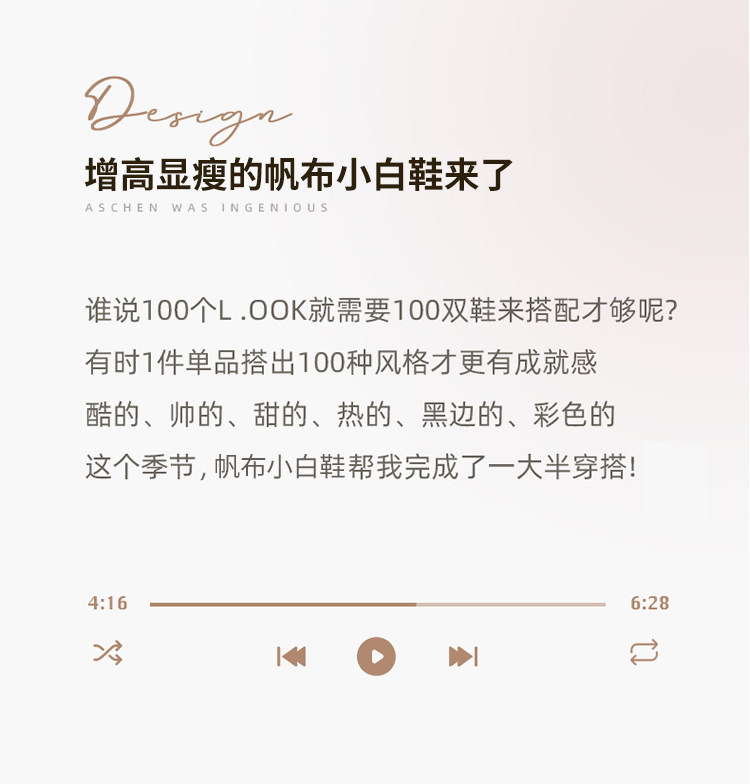 Design

增高显瘦的帆布小白鞋来了

ASCHEN WAS INGENIOUS

谁说100个L .OOK就需要100双鞋来搭配才够呢?

有时1件单品搭出100种风格才更有成就感

酷的、帅的、甜的、热的、黑边的、彩色的

这个季节,帆布小白鞋帮我完成了一大半穿搭!

4:16

6:28