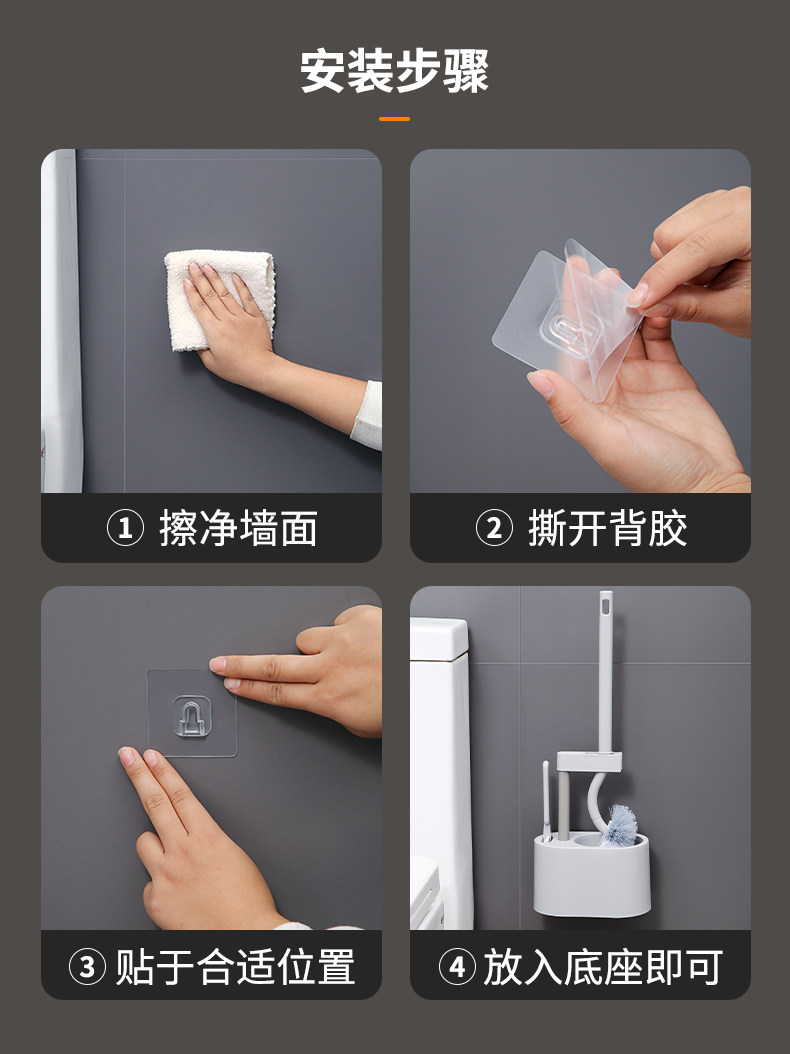 安装步骤

① 擦净墙面

② 撕开背胶

③ 贴于合适位置

④ 放入底座即可