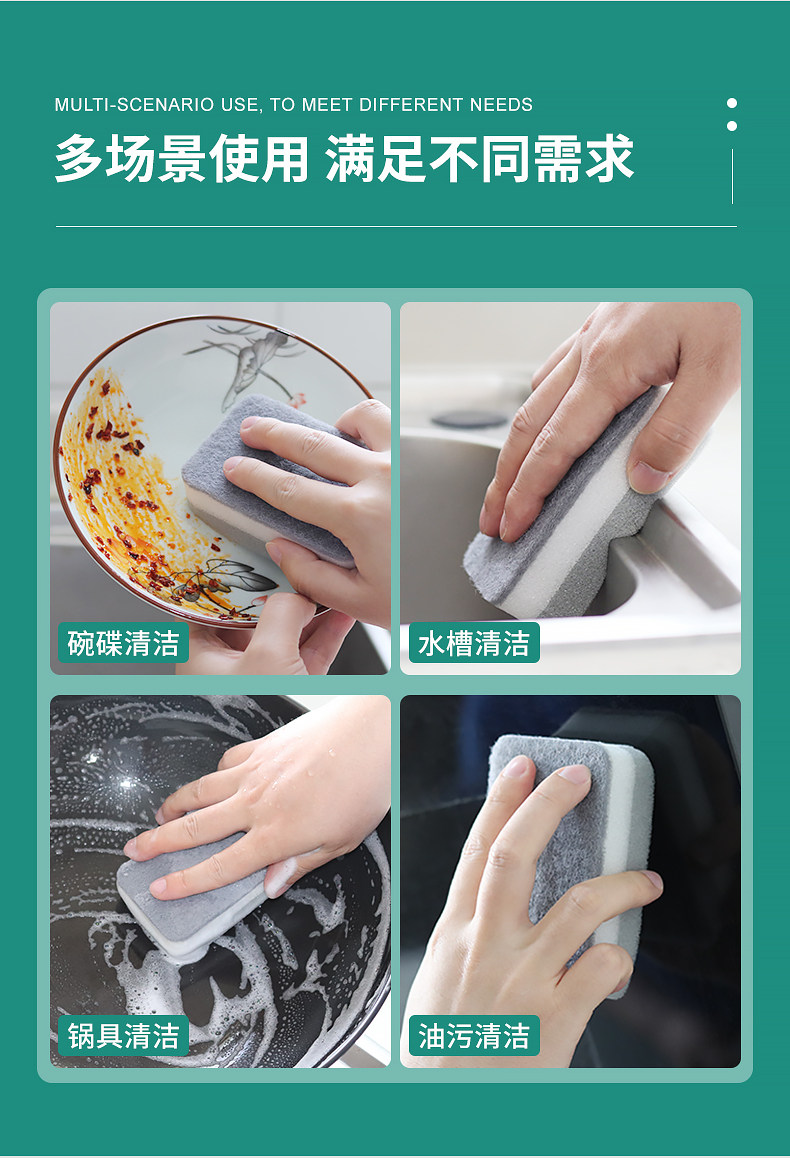 MULTI-SCENARIO USE, TO MEET DIFFERENT NEEDS

多场景使用 满足不同需求

碗碟清洁

水槽清洁

锅具清洁

油污清洁