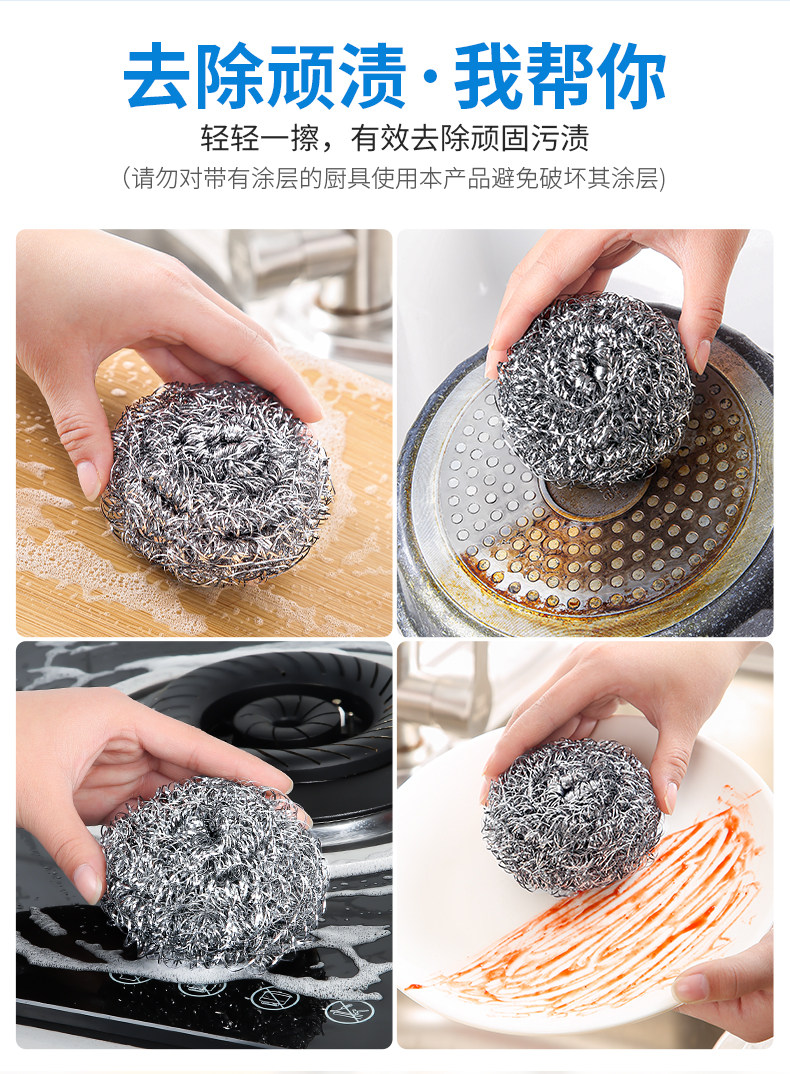 去除顽渍·我帮你

轻轻一擦，有效去除顽固污渍

(请勿对带有涂层的厨具使用本产品避免破坏其涂层)