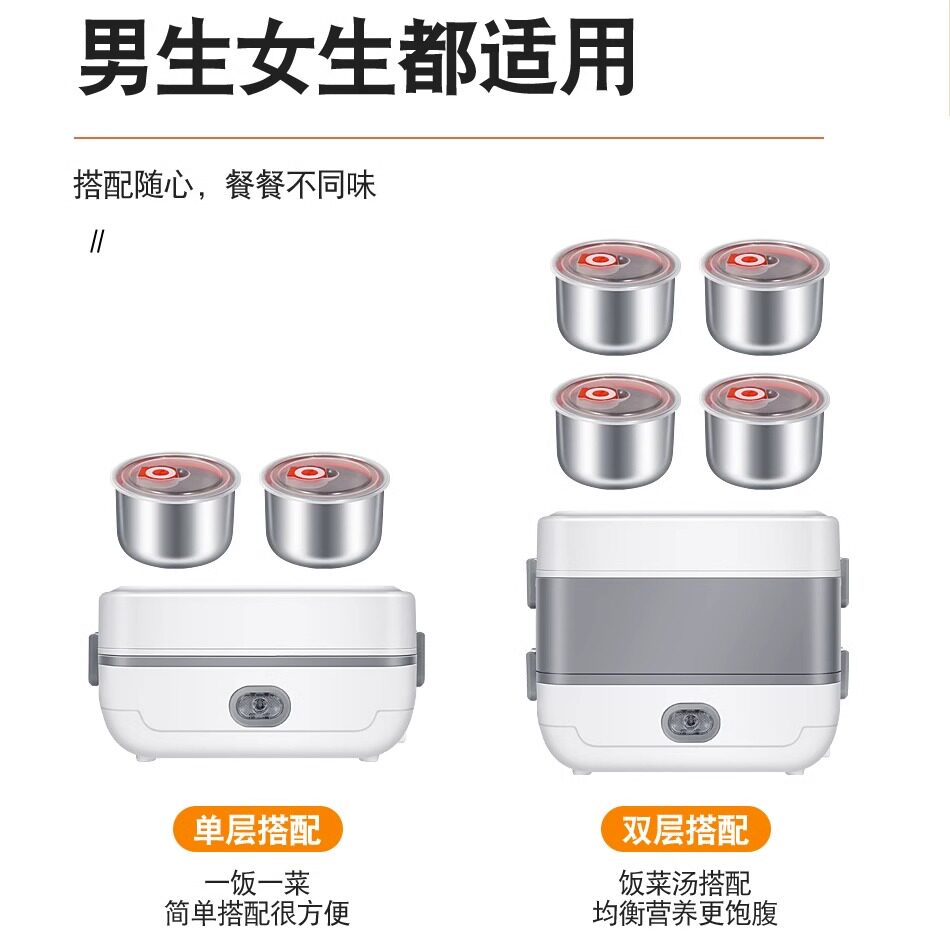 男生女生都适用

搭配随心，餐餐不同味

//

单层搭配

一饭一菜
简单搭配很方便

双层搭配

饭菜汤搭配
均衡营养更饱腹