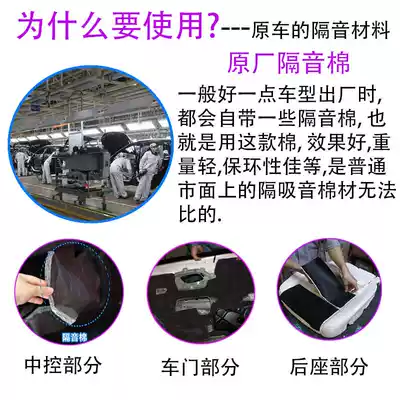 为什么要使用?---原车的隔音材料

原厂隔音棉

一般好一点车型出厂时,都会自带一些隔音棉,也就是用这款棉,效果好,重量轻,保环性佳等,是普通市面上的隔吸音棉材无法比的.

隔音棉

中控部分

车门部分

后座部分