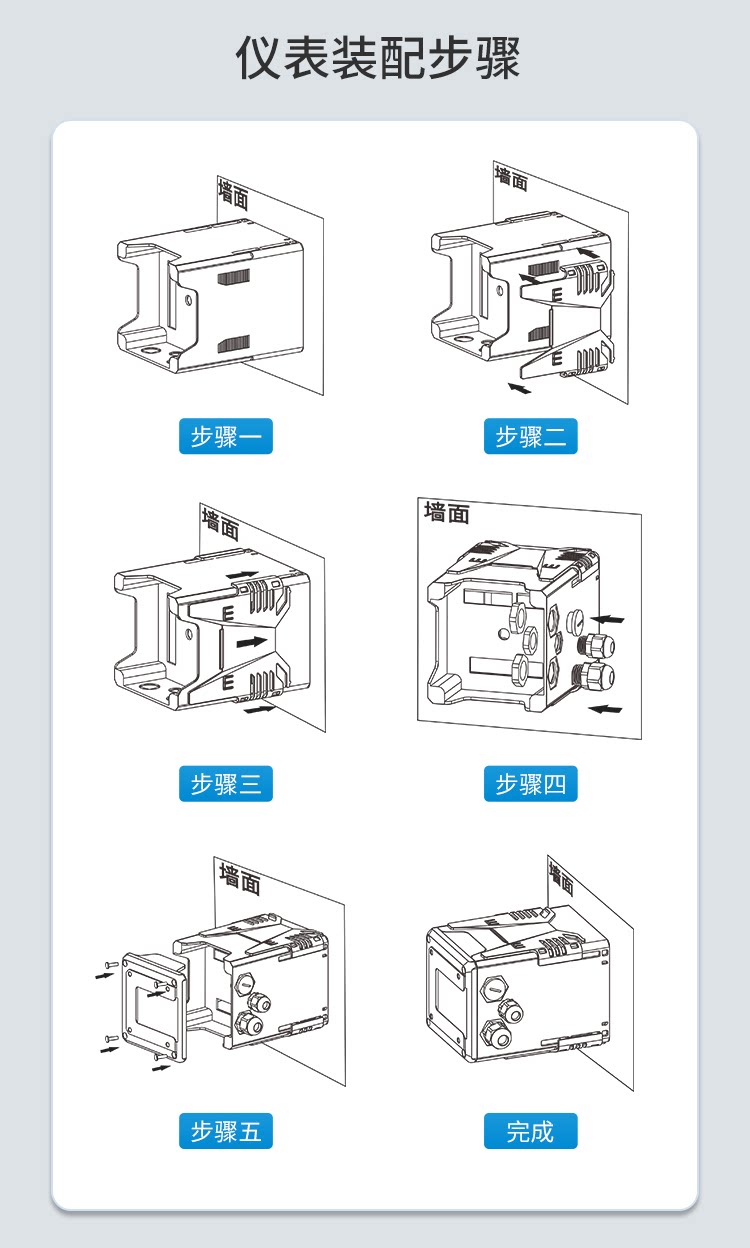 仪表装配步骤

墙面

步骤一

墙面

E

E

步骤二

墙面

E

E

步骤三

墙面

步骤四

墙面

步骤五

墙面

完成