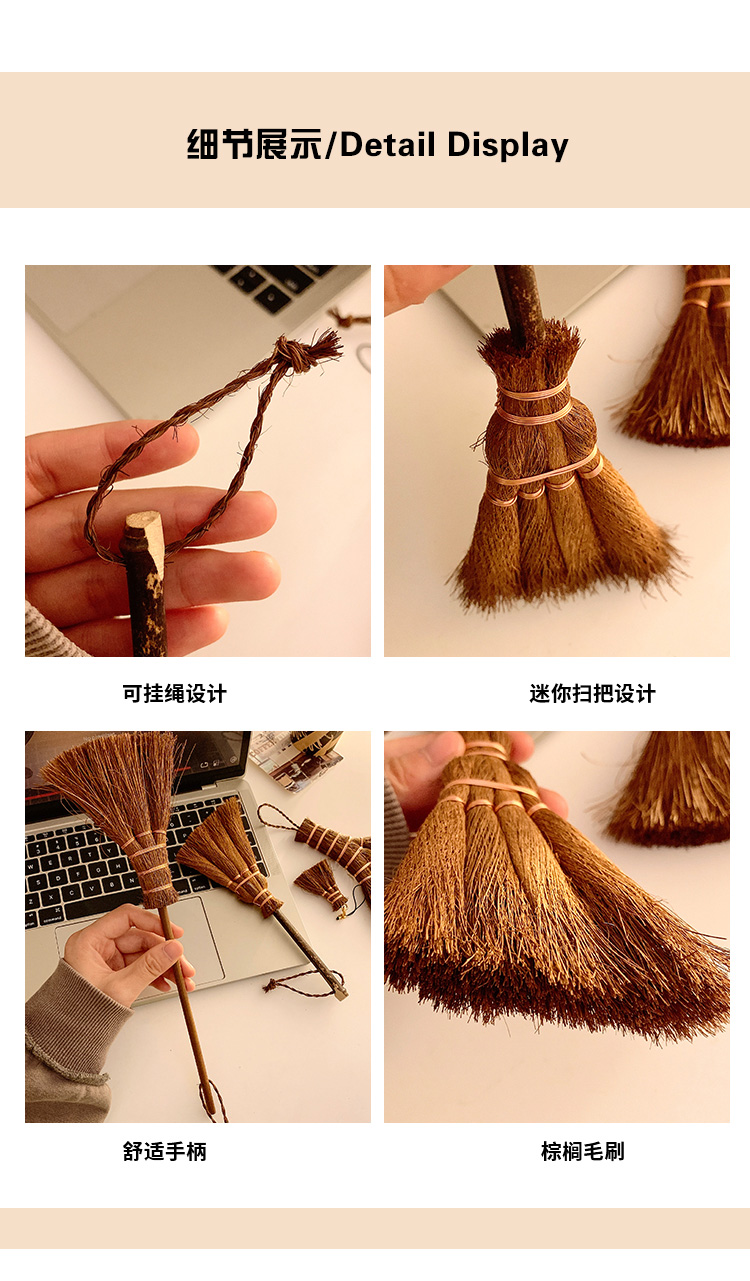 细节展示/Detail Display

可挂绳设计

迷你扫把设计

舒适手柄

棕榈毛刷