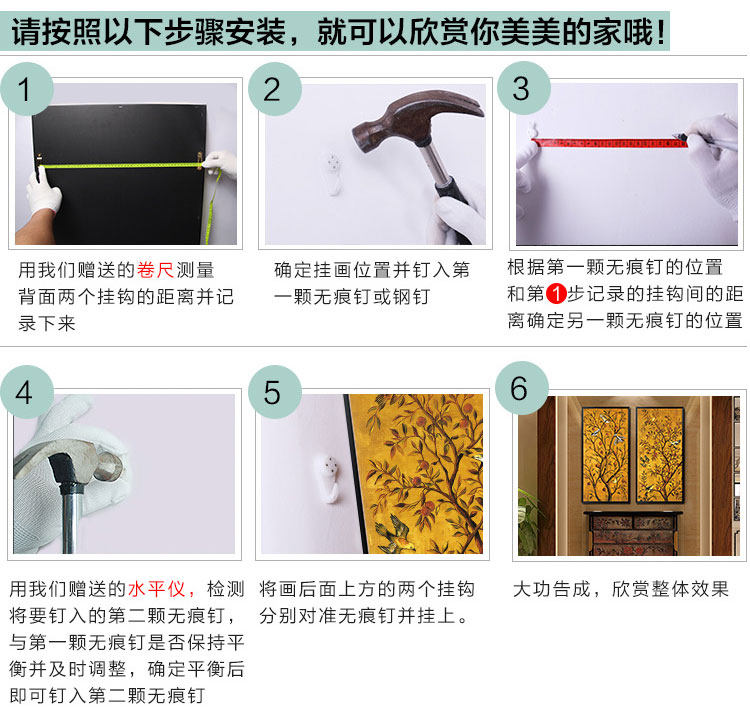 请按照以下步骤安装，就可以欣赏你美美的家哦！

1

用我们赠送的卷尺测量背面两个挂钩的距离并记录下来

2

确定挂画位置并钉入第一颗无痕钉或钢钉

3

根据第一颗无痕钉的位置和第1步记录的挂钩间的距离确定另一颗无痕钉的位置

4

用我们赠送的水平仪，检测将要钉入的第二颗无痕钉，与第一颗无痕钉是否保持平衡并及时调整，确定平衡后即可钉入第二颗无痕钉

5

将画后面上方的两个挂钩分别对准无痕钉并挂上。

6

大功告成，欣赏整体效果