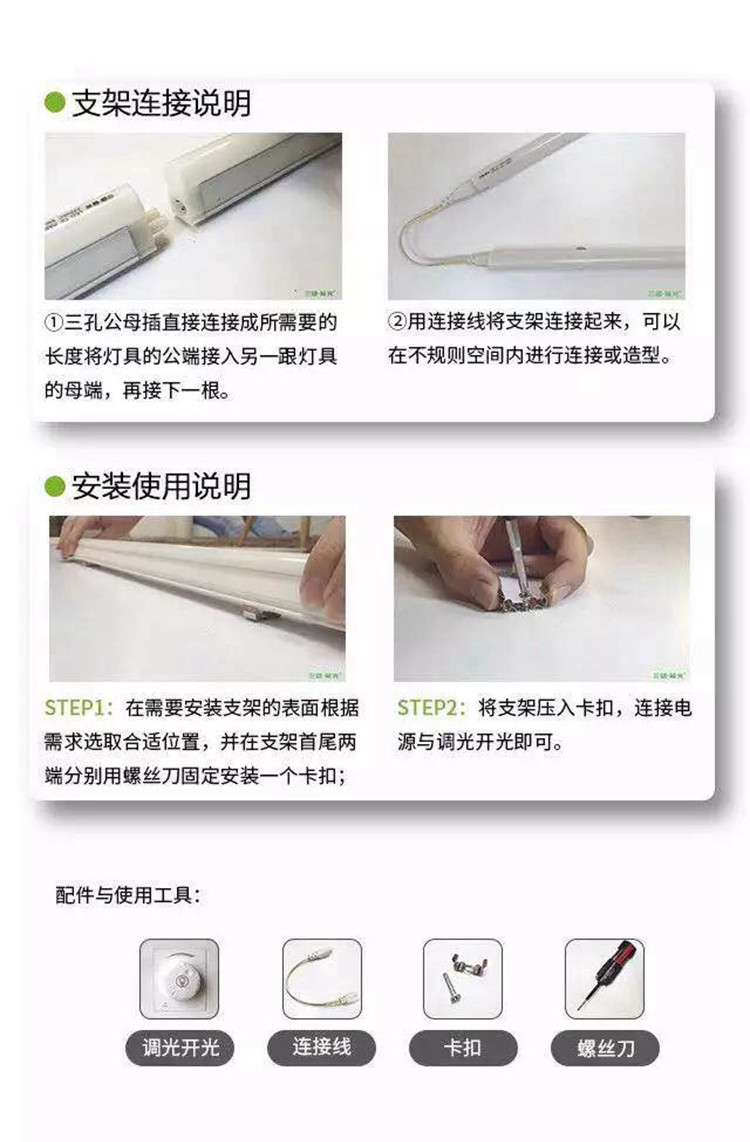 支架连接说明

①三孔公母插直接连接成所需要的长度将灯具的公端接入另一跟灯具的母端，再接下一根。

②用连接线将支架连接起来，可以在不规则空间内进行连接或造型。

安装使用说明

STEP1：在需要安装支架的表面根据需求选取合适位置，并在支架首尾两端分别用螺丝刀固定安装一个卡扣；

STEP2：将支架压入卡扣，连接电源与调光开光即可。

配件与使用工具：

调光开光

连接线

卡扣

螺丝刀