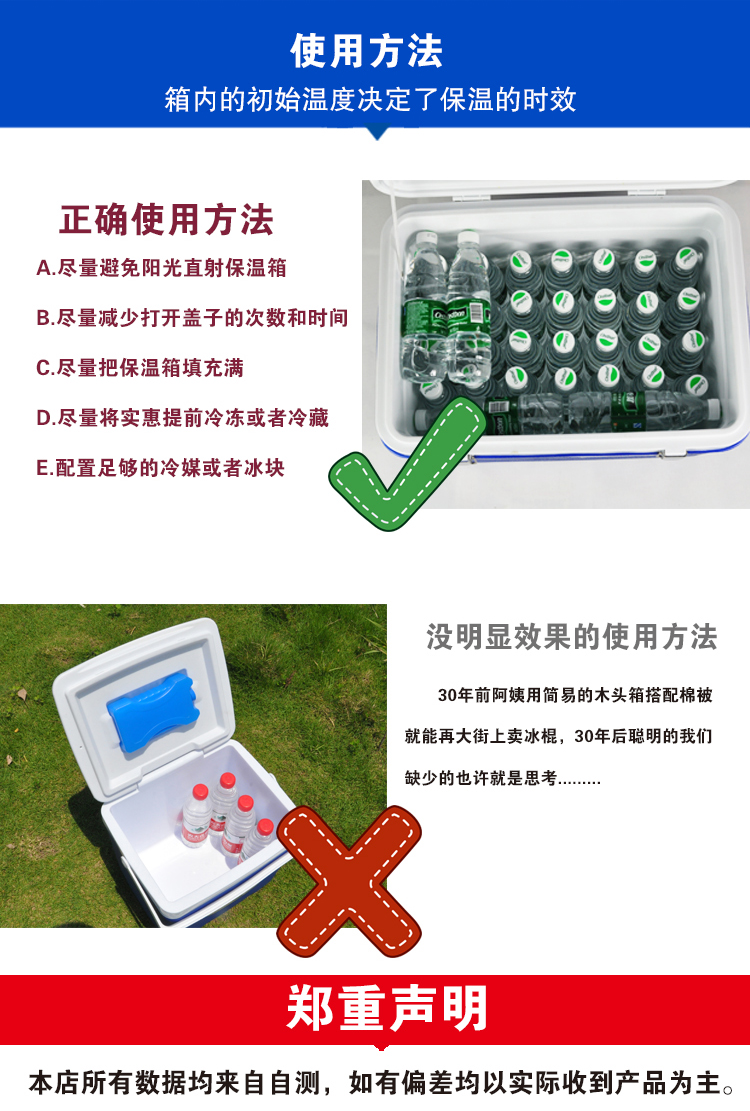 使用方法
箱内的初始温度决定了保温的时效

正确使用方法
A.尽量避免阳光直射保温箱
B.尽量减少打开盖子的次数和时间
C.尽量把保温箱填充满
D.尽量将实惠提前冷冻或者冷藏
E.配置足够的冷媒或者冰块

没明显效果的使用方法

30年前阿姨用简易的木头箱搭配棉被就能再大街上卖冰棍，30年后聪明的我们缺少的也许就是思考.........

郑重声明
本店所有数据均来自自测，如有偏差均以实际收到产品为主。