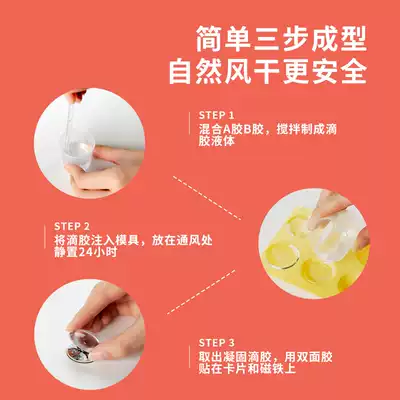 简单三步成型
自然风干更安全

STEP 1
混合A胶B胶，搅拌制成滴胶液体

STEP 2
将滴胶注入模具，放在通风处静置24小时

STEP 3
取出凝固滴胶，用双面胶贴在卡片和磁铁上