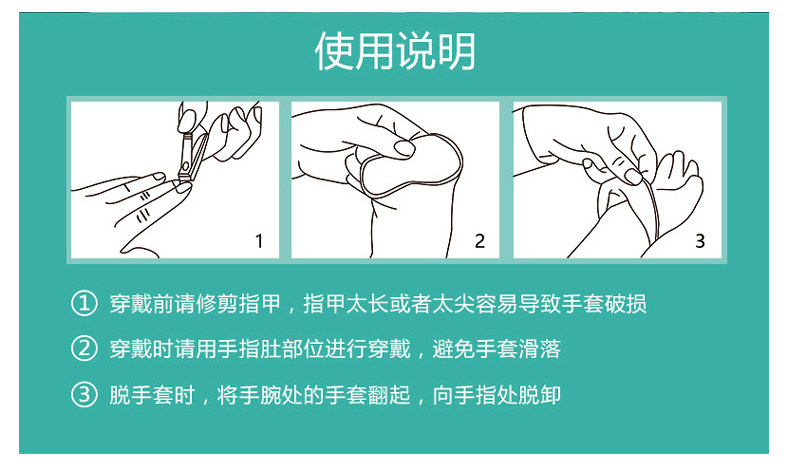 使用说明

1

2

3

① 穿戴前请修剪指甲，指甲太长或者太尖容易导致手套破损

② 穿戴时请用手指肚部位进行穿戴，避免手套滑落

③ 脱手套时，将手腕处的手套翻起，向手指处脱卸