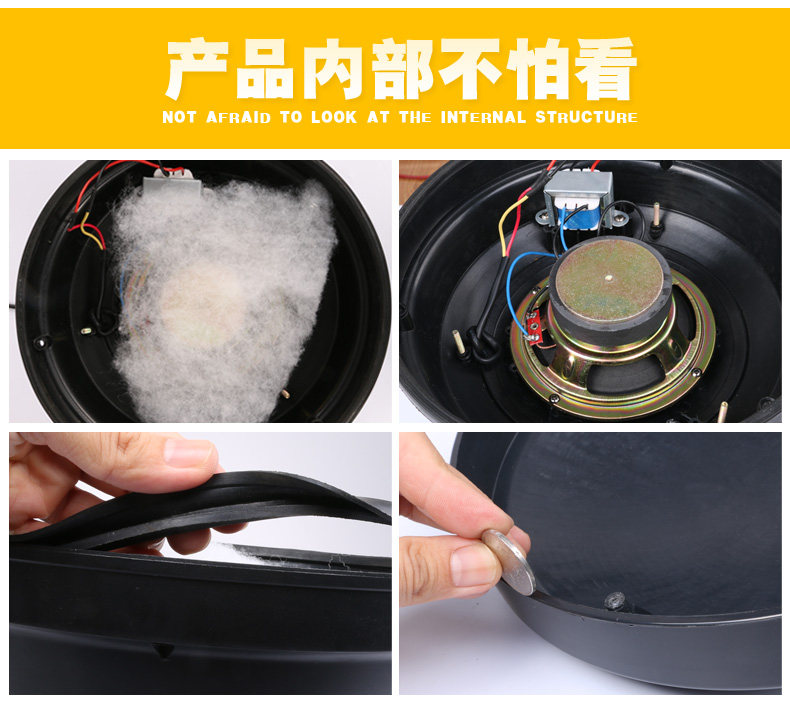 产品内部不怕看

NOT AFRAID TO LOOK AT THE INTERNAL STRUCTURE