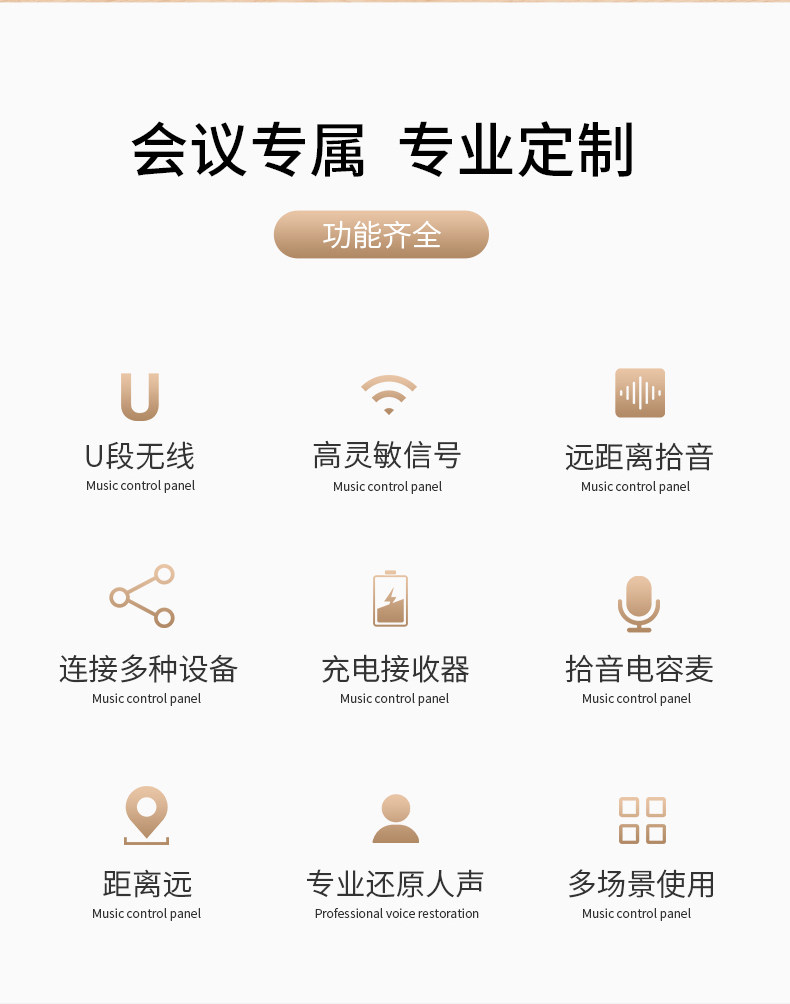 会议专属 专业定制

功能齐全

U段无线
Music control panel

高灵敏信号
Music control panel

远距离拾音
Music control panel

连接多种设备
Music control panel

充电接收器
Music control panel

拾音电容麦
Music control panel

距离远
Music control panel

专业还原人声
Professional voice restoration

多场景使用
Music control panel