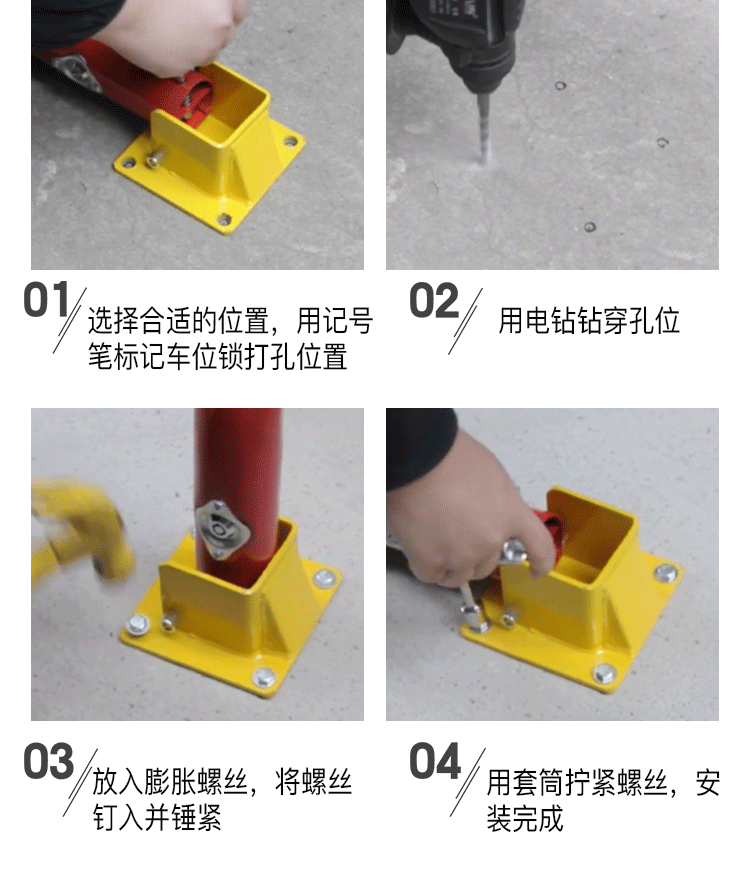 01 选择合适的位置，用记号笔标记车位锁打孔位置

02 用电钻钻穿孔位

03 放入膨胀螺丝，将螺丝钉入并锤紧

04 用套筒拧紧螺丝，安装完成