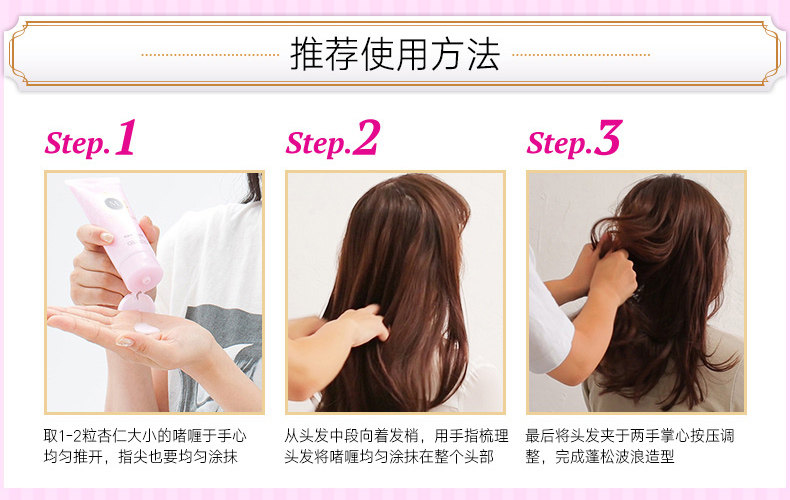 推荐使用方法

Step.1

取1-2粒杏仁大小的啫喱于手心均匀推开，指尖也要均匀涂抹

Step.2

从头发中段向着发梢，用手指梳理头发将啫喱均匀涂抹在整个头部

Step.3

最后将头发夹于两手掌心按压调整，完成蓬松波浪造型