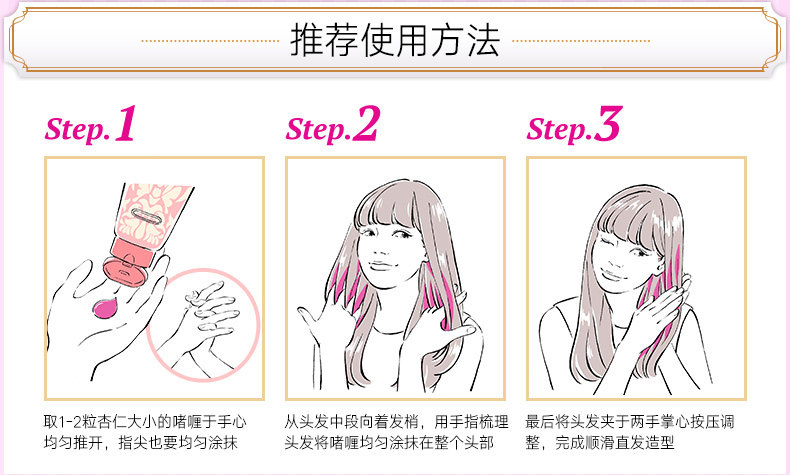 推荐使用方法

Step.1

取1-2粒杏仁大小的啫喱于手心均匀推开，指尖也要均匀涂抹

Step.2

从头发中段向着发梢，用手指梳理头发将啫喱均匀涂抹在整个头部

Step.3

最后将头发夹于两手掌心按压调整，完成顺滑直发造型