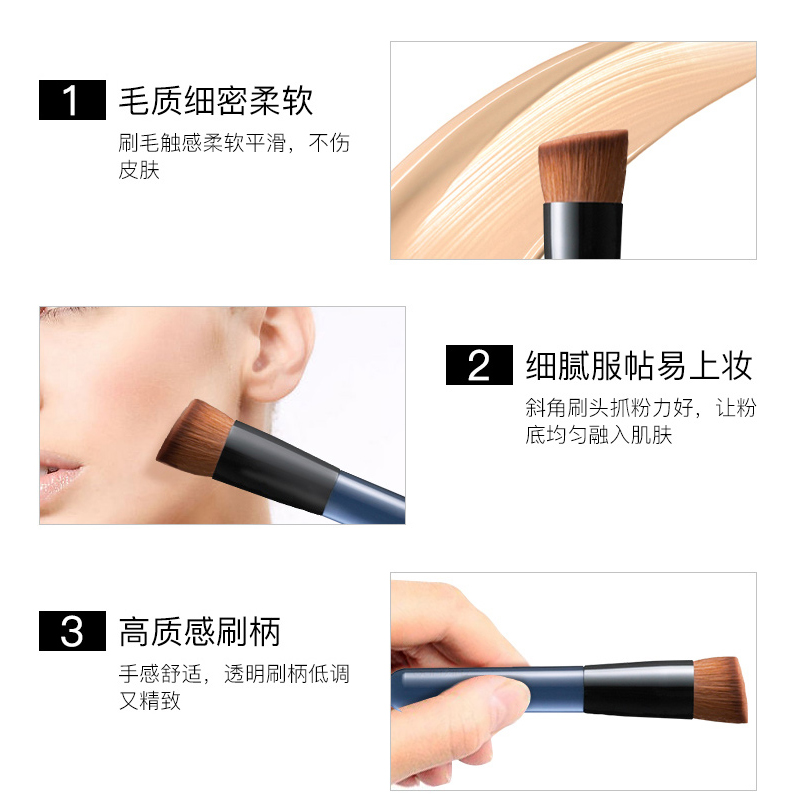 1 毛质细密柔软

刷毛触感柔软平滑，不伤皮肤

2 细腻服帖易上妆

斜角刷头抓粉力好，让粉底均匀融入肌肤

3 高质感刷柄

手感舒适，透明刷柄低调又精致