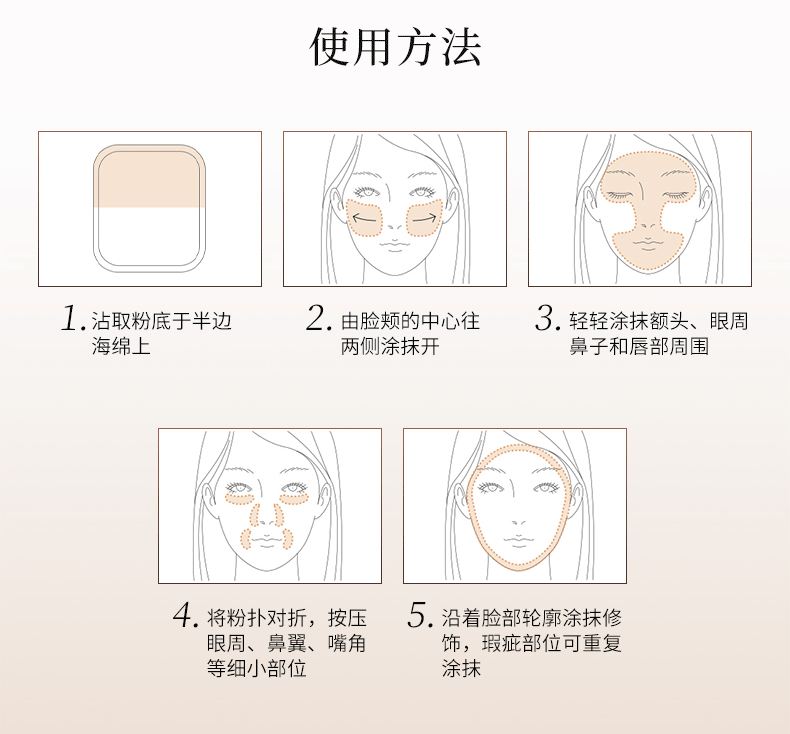 使用方法

1. 沾取粉底于半边海绵上

2. 由脸颊的中心往两侧涂抹开

3. 轻轻涂抹额头、眼周鼻子和唇部周围

4. 将粉扑对折，按压眼周、鼻翼、嘴角等细小部位

5. 沿着脸部轮廓涂抹修饰，瑕疵部位可重复涂抹