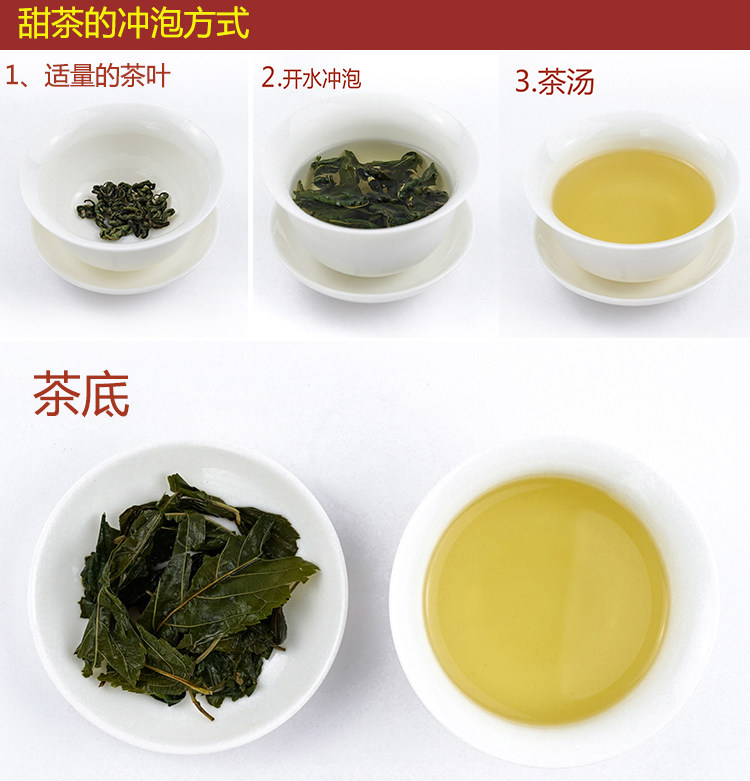 甜茶的冲泡方式

1、适量的茶叶

2.开水冲泡

3.茶汤

茶底