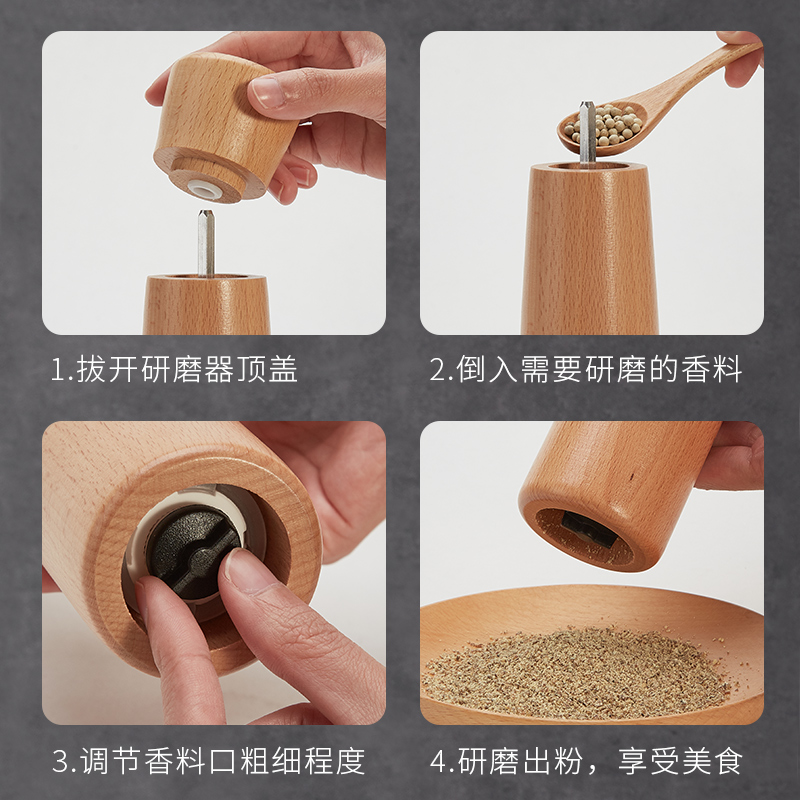 1.拔开研磨器顶盖

2.倒入需要研磨的香料

3.调节香料口粗细程度

4.研磨出粉，享受美食