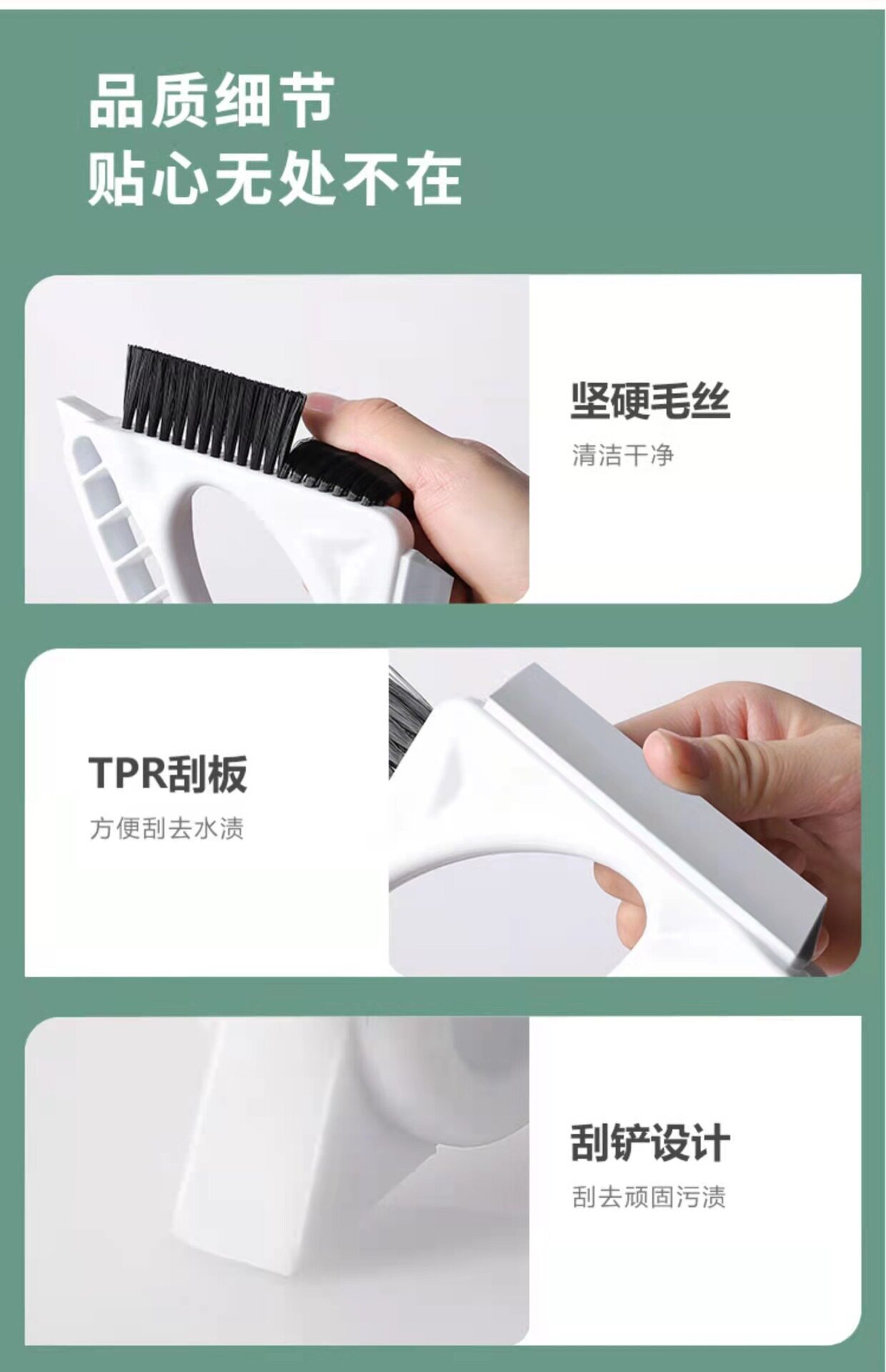 品质细节
贴心无处不在

坚硬毛丝
清洁干净

TPR刮板
方便刮去水渍

刮铲设计
刮去顽固污渍