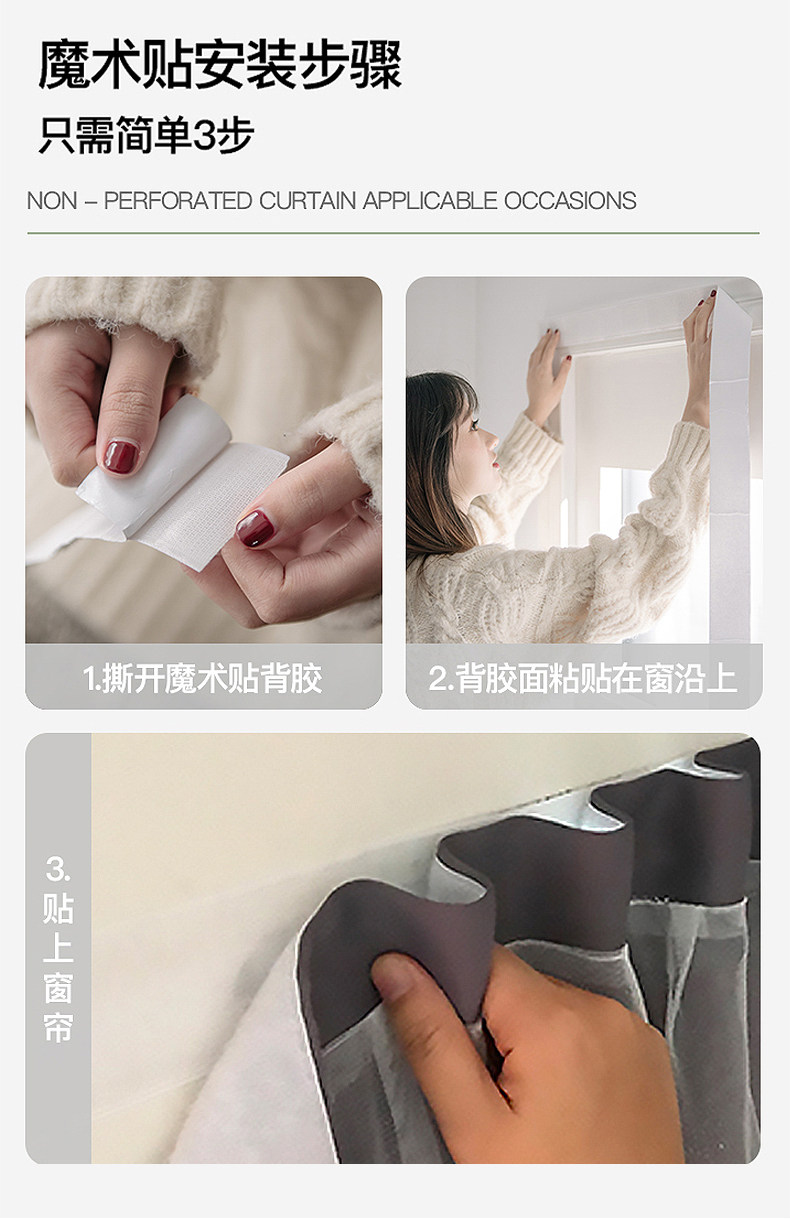 魔术贴安装步骤

只需简单3步

NON – PERFORATED CURTAIN APPLICABLE OCCASIONS

1.撕开魔术贴背胶

2.背胶面粘贴在窗沿上

3.贴上窗帘