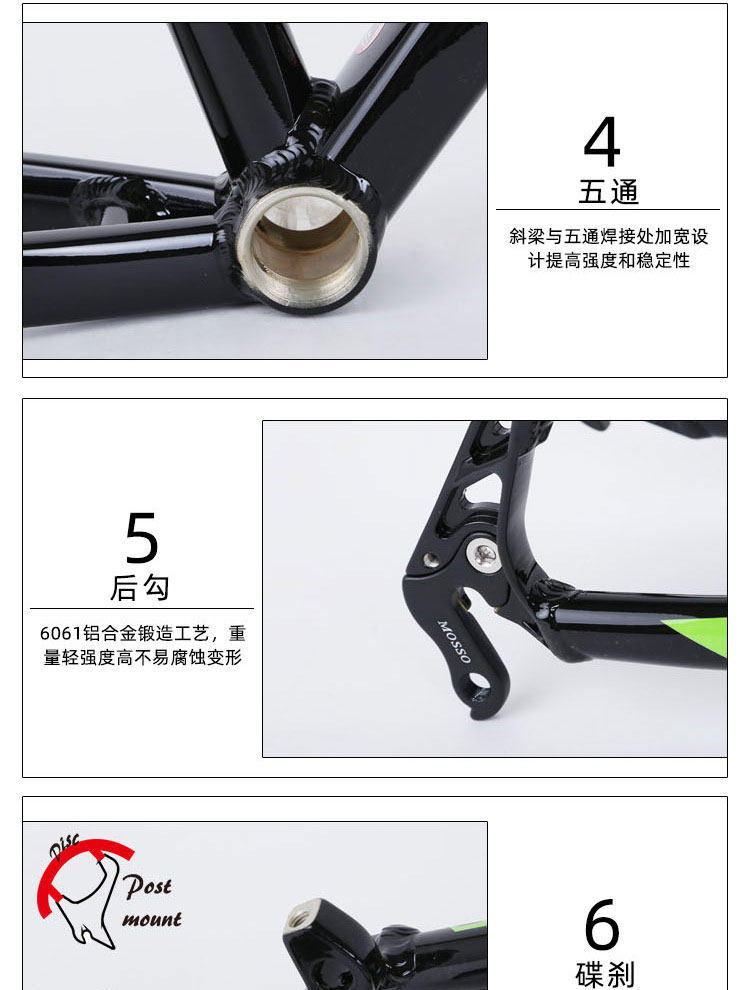 4
五通

斜梁与五通焊接处加宽设计提高强度和稳定性

5
后勾

6061铝合金锻造工艺，重量轻强度高不易腐蚀变形

MOSSO

Disc
Post
mount

6
碟刹